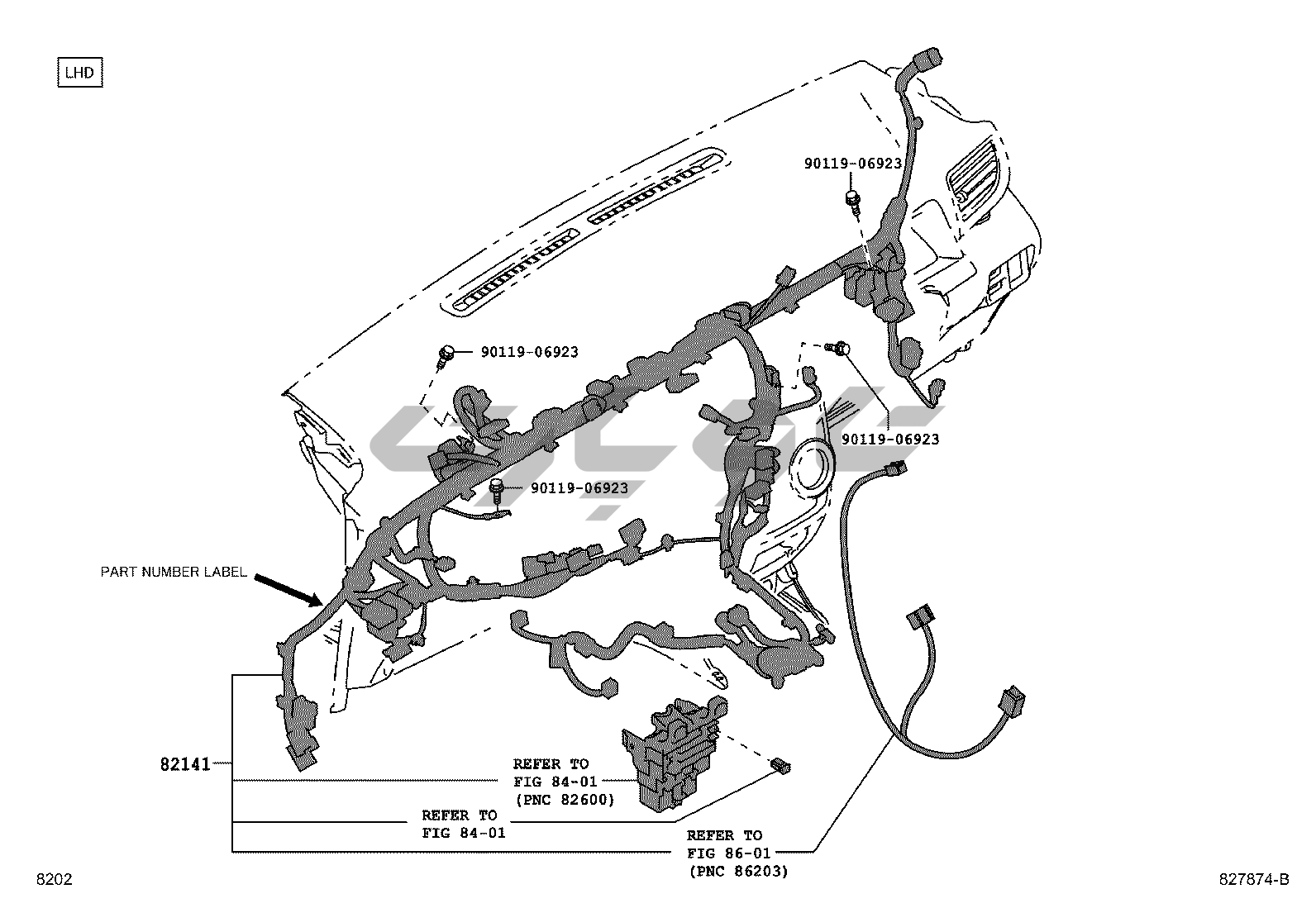 LHD

90119-06923

90119-06923

90119-06923

90119-06923

PART NUMBER LABEL

82141

REFER TO
FIG 84-01
(PNC 82600)

REFER TO
FIG 84-01

REFER TO
FIG 86-01
(PNC 86203)

8202

827874-B