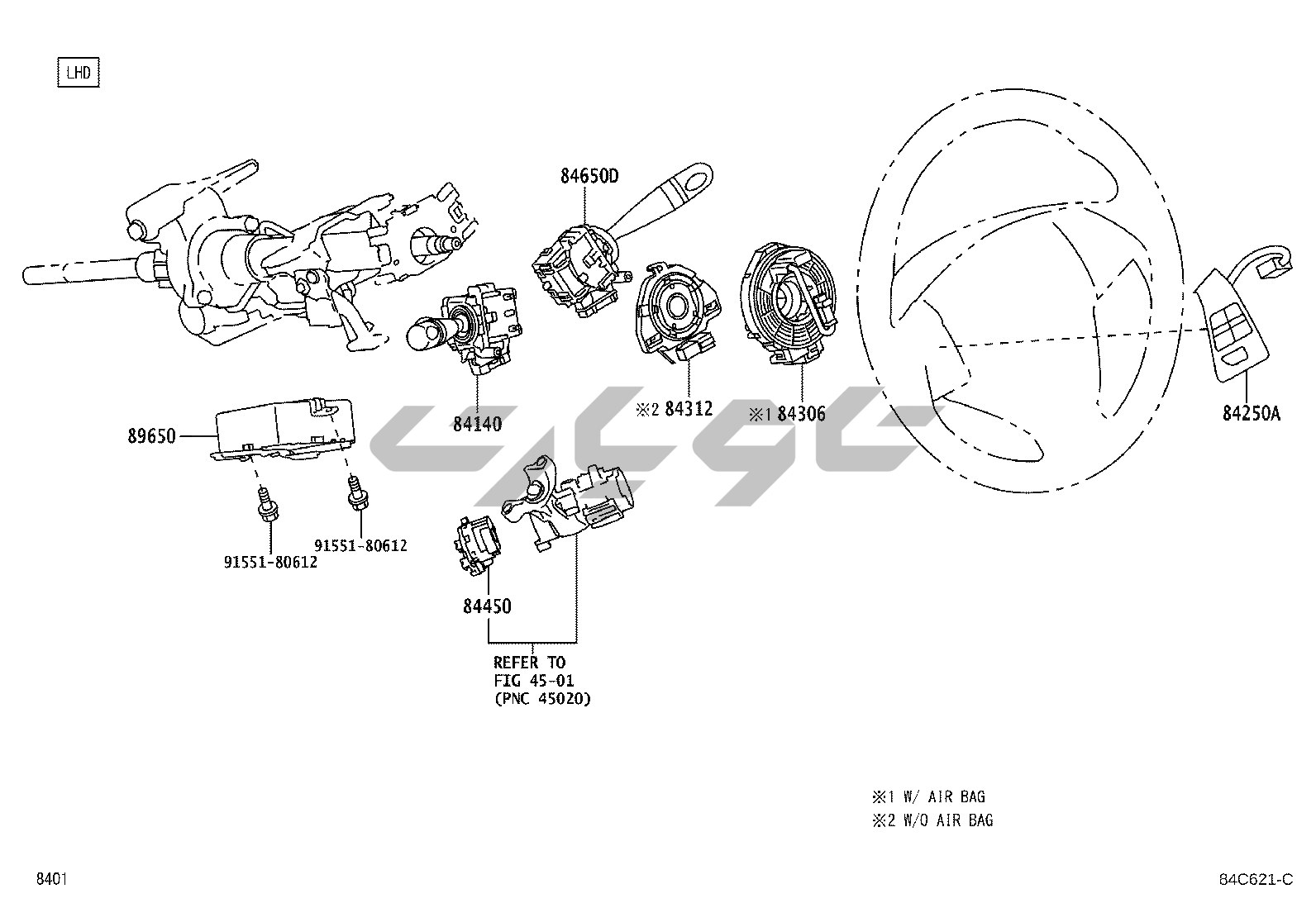 LHD

84650D

84140

※2 84312

※1 84306

84250A

89650

91551-80612

91551-80612

84450

REFER TO
FIG 45-01
(PNC 45020)

※1 W/ AIR BAG
※2 W/O AIR BAG

8401

84C621-C