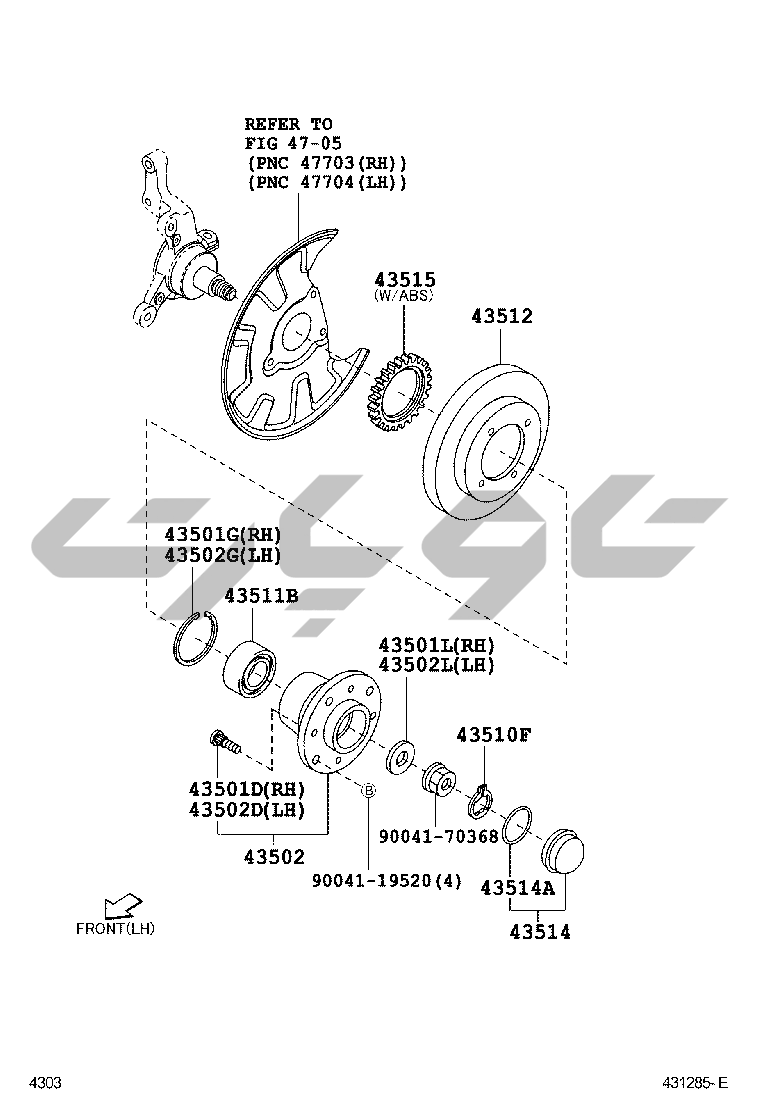 REFER TO
FIG 47-05
(PNC 47703(RH))
(PNC 47704(LH))

43515
(W/ABS)

43512

43501G(RH)
43502G(LH)

43511B

43501L(RH)
43502L(LH)

43510F

43501D(RH)
43502D(LH)

B

90041-70368

43502

90041-19520(4)

43514A

43514

FRONT(LH)

4303

431285-E