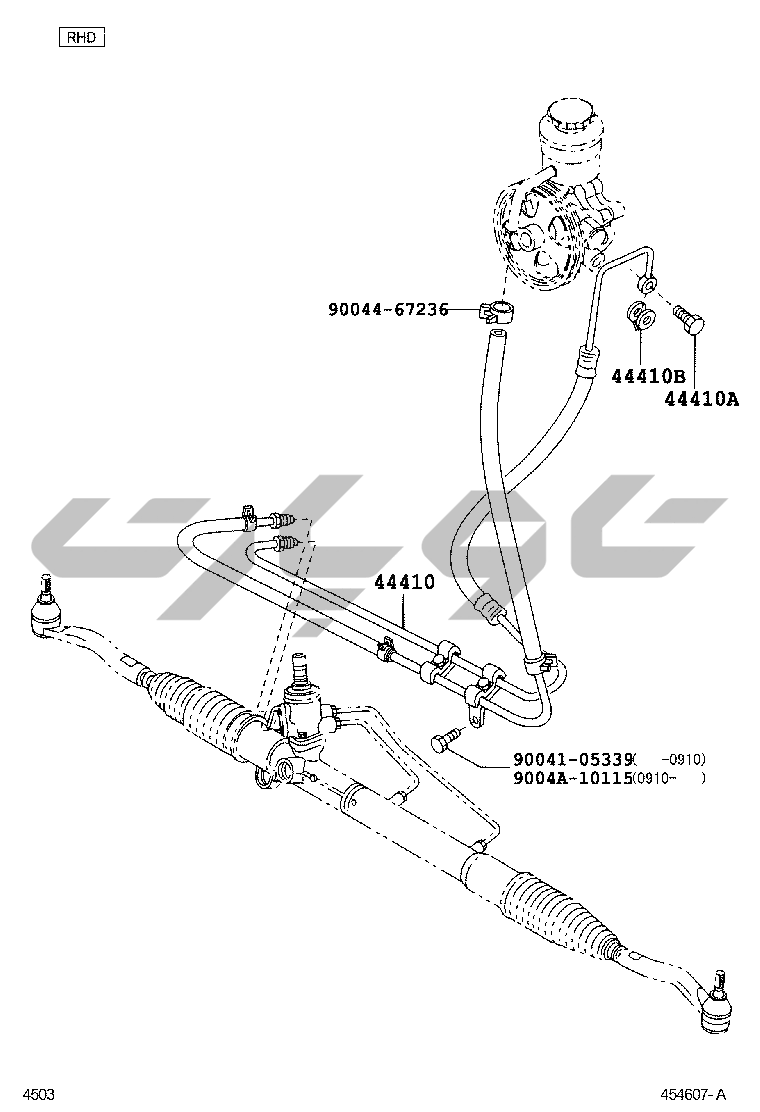 RHD

90044-67236

44410B
44410A

44410

90041-05339( -0910)
9004A-10115(0910- )

4503

454607-A