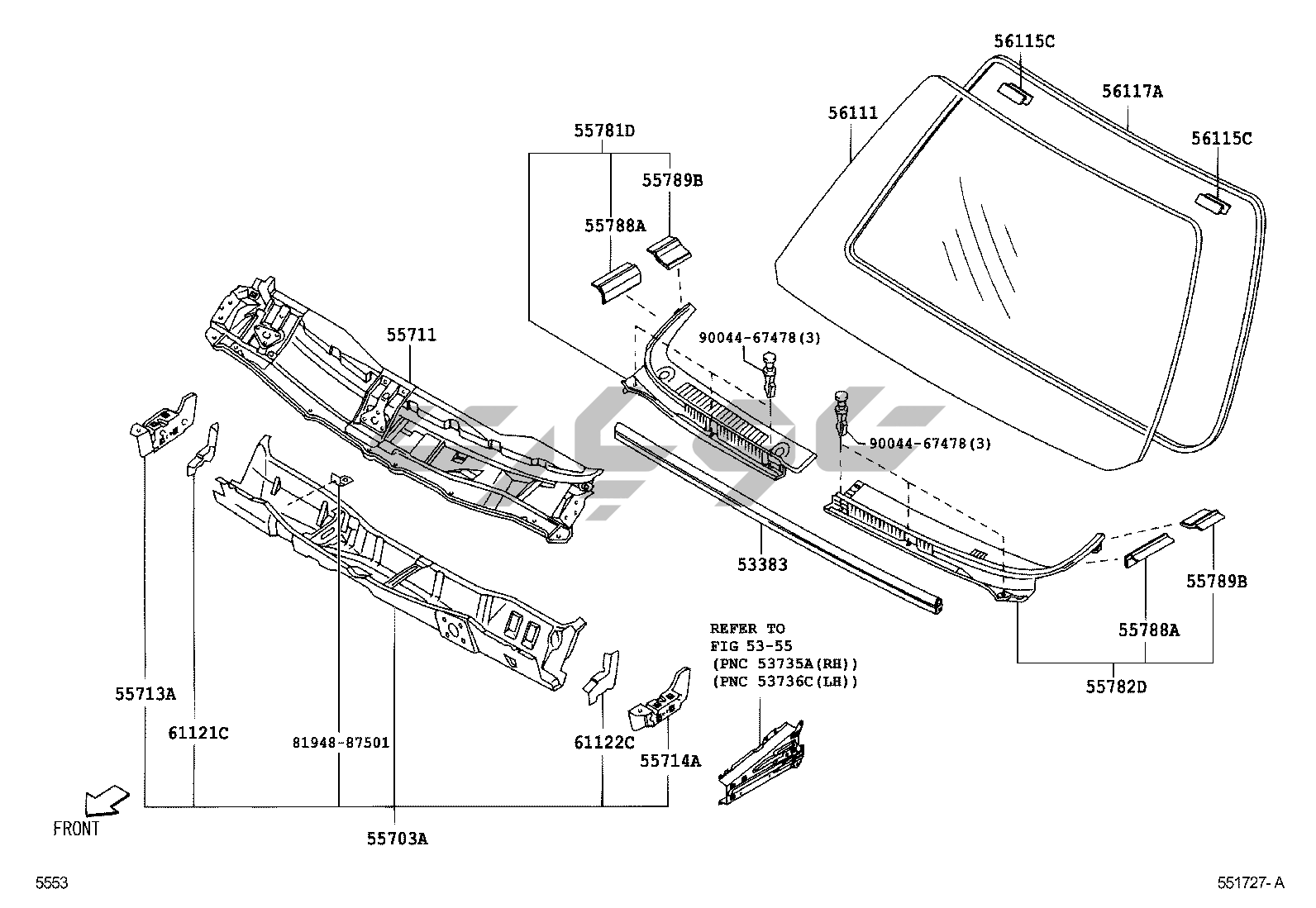 56115C
56117A
56111
56115C
55781D
55789B
55788A
55711
90044-67478(3)
90044-67478(3)
53383
55789B
55788A
55782D
REFER TO
FIG 53-55
(PNC 53735A(RH))
(PNC 53736C(LH))
55713A
61121C
81948-87501
61122C
55714A
55703A
FRONT
5553
551727- A