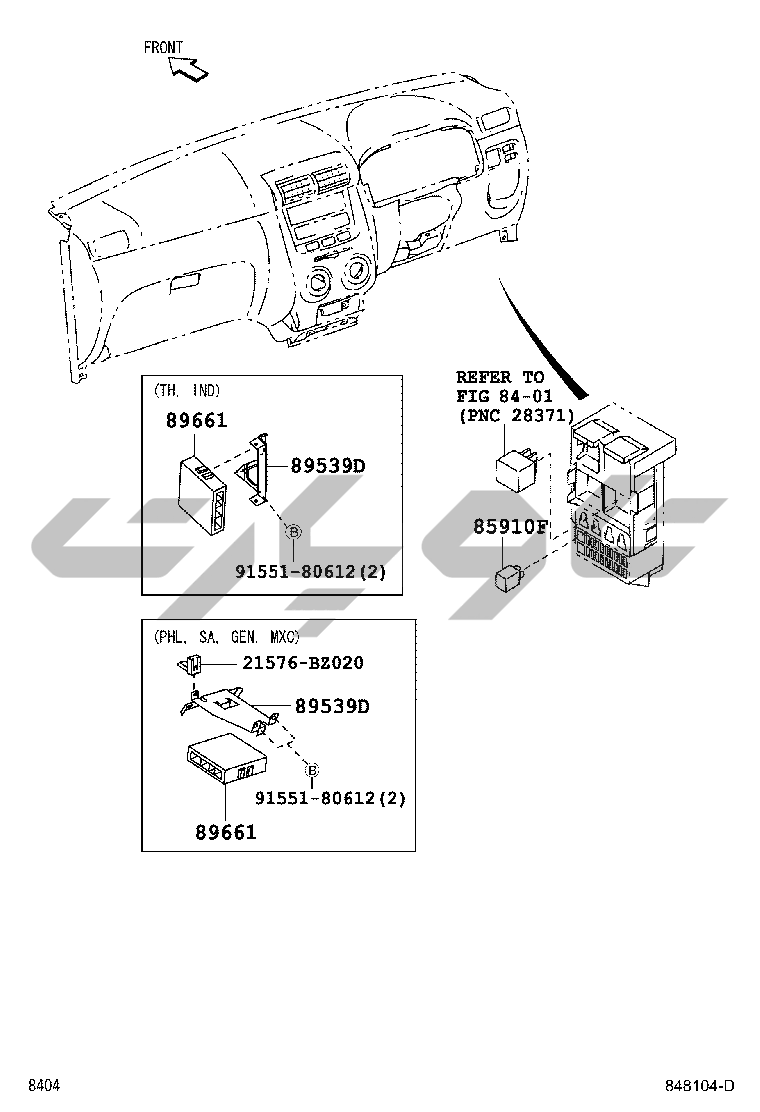 FRONT

(TH. IND)

89661

89539D

B

91551-80612(2)

REFER TO
FIG 84-01
(PNC 28371)

85910F

(PHL. SA. GEN. MXC)

21576-BZ020

89539D

B

91551-80612(2)

89661

8404

848104-D