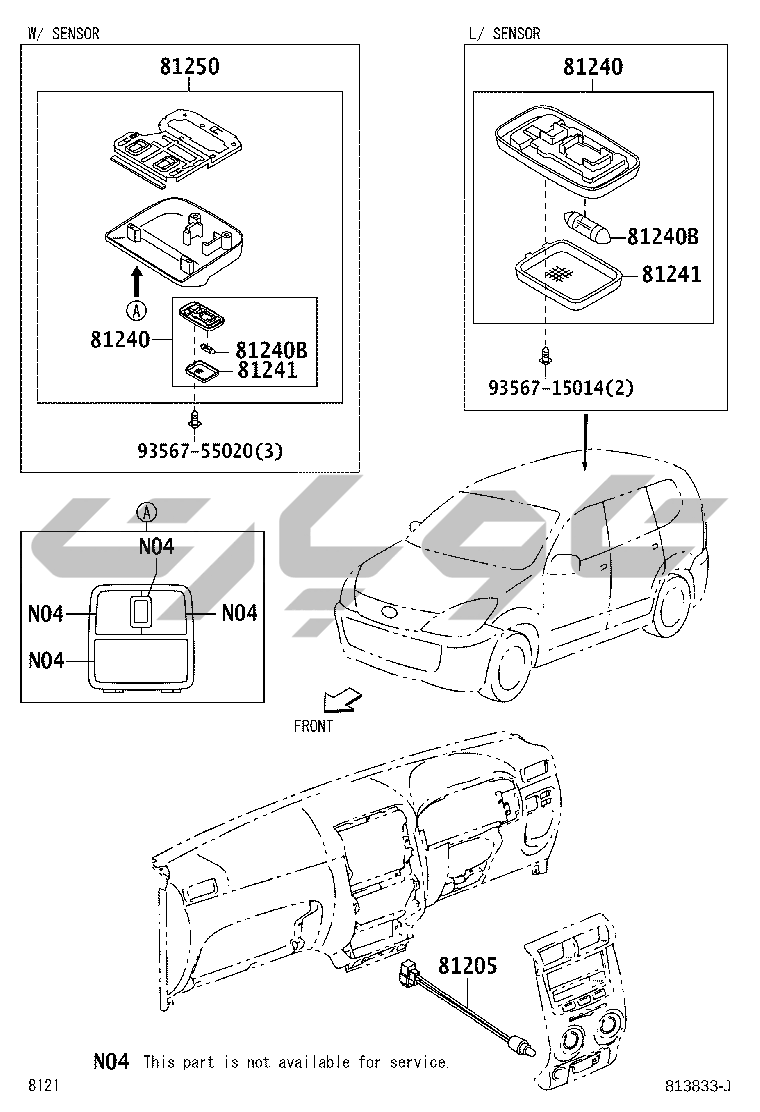 W/ SENSOR

81250

A

81240

81240B

81241

93567-55020(3)

L/ SENSOR

81240

81240B

81241

93567-15014(2)

A

N04

N04

N04

N04

FRONT

81205

N04 This part is not available for service.

8121

813833-J