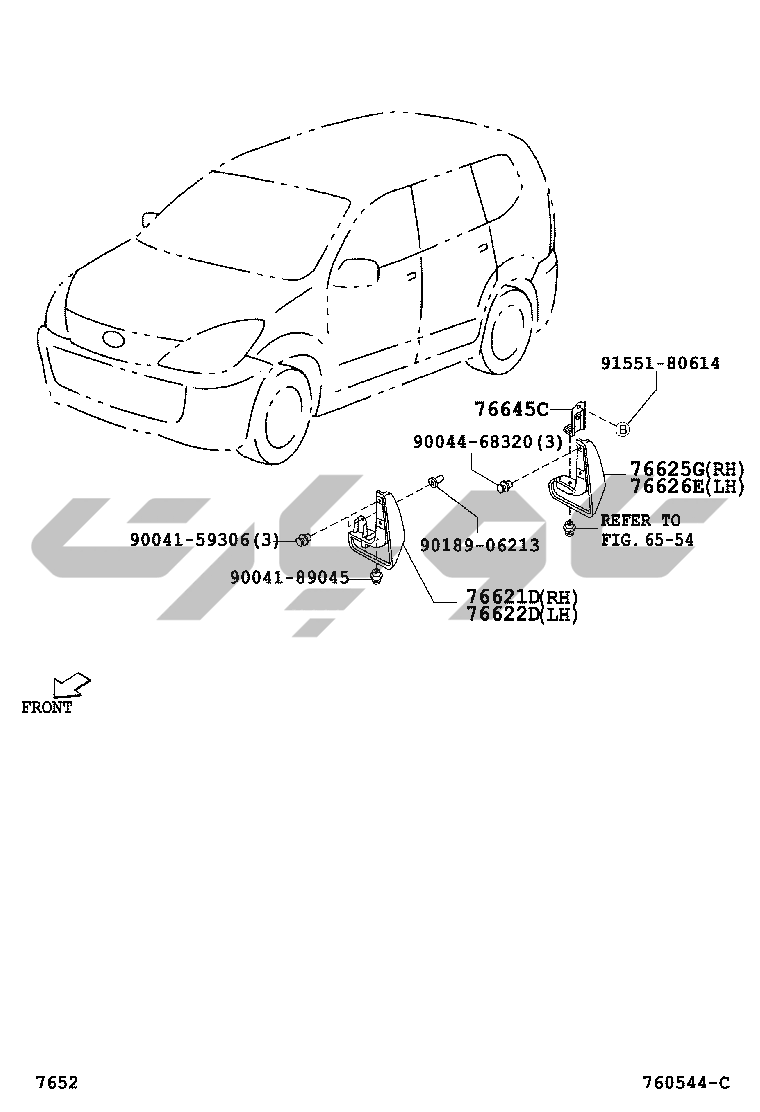 91551-80614
76645C
B
90044-68320(3)
76625G(RH)
76626E(LH)
REFER TO
FIG. 65-54
90041-59306(3)
90189-06213
90041-89045
76621D(RH)
76622D(LH)
FRONT
7652
760544-C