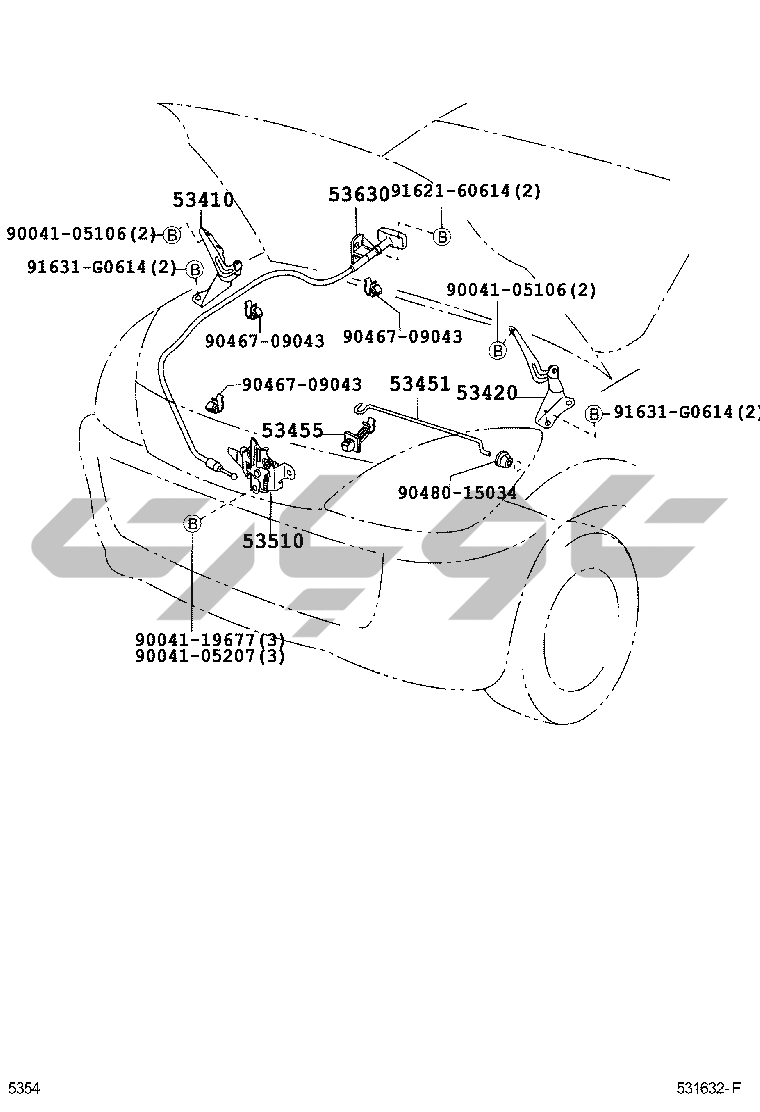 53410
53630
91621-60614(2)
90041-05106(2)
B
B
91631-G0614(2)
B
90041-05106(2)
90467-09043
90467-09043
B
90467-09043
53451
53420
B
91631-G0614(2)
53455
90480-15034
B
53510
90041-19677(3)
90041-05207(3)
5354
531632-F