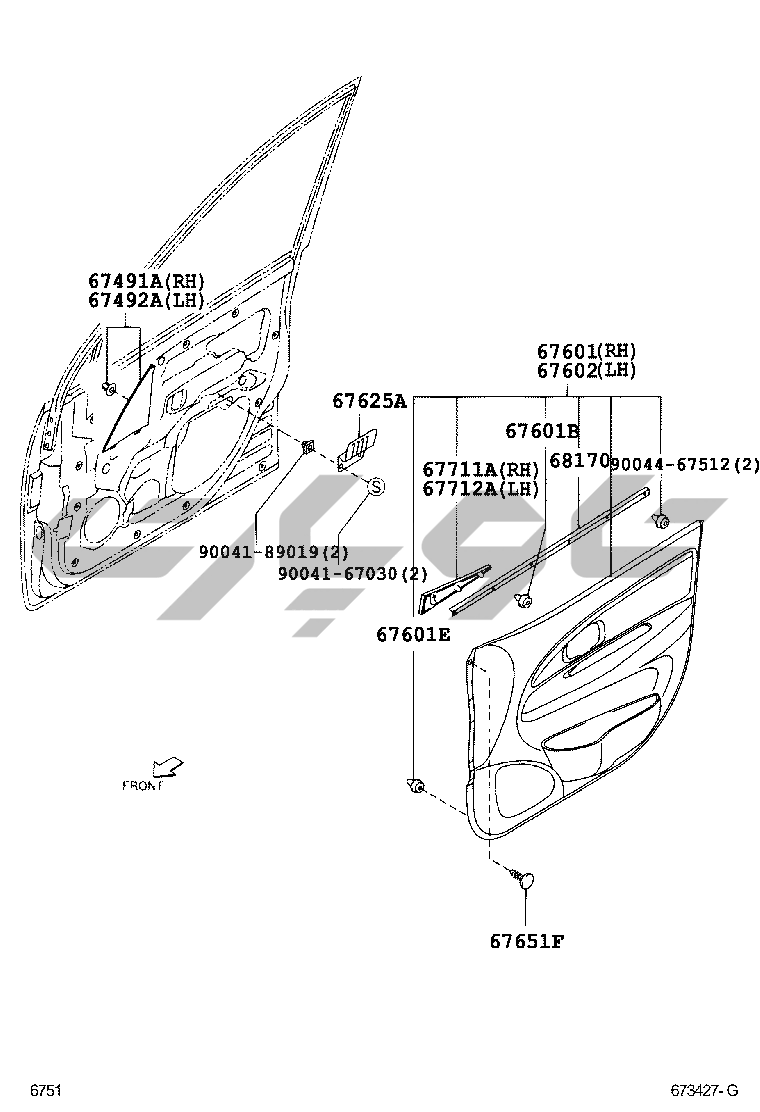 67491A(RH)
67492A(LH)

67625A

67601(RH)
67602(LH)

67601B

67711A(RH)
67712A(LH)

68170

90044-67512(2)

S

90041-89019(2)
90041-67030(2)

67601E

FRONT

67651F

6751

673427-G