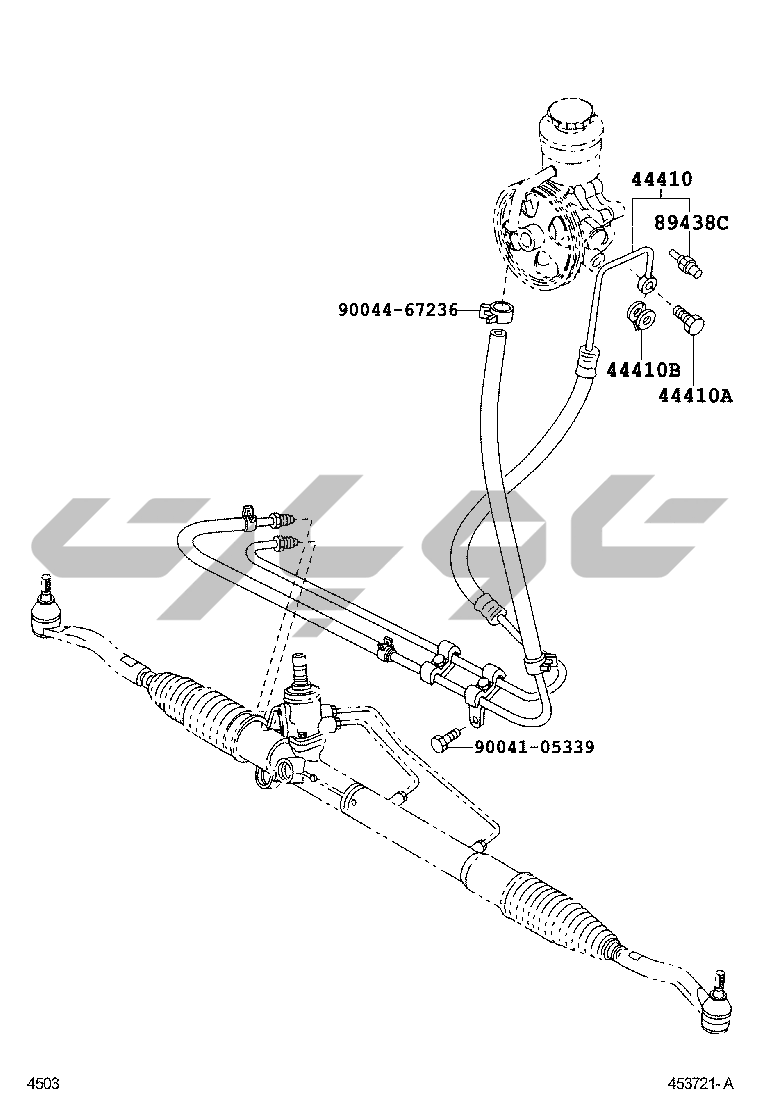 44410
89438C
90044-67236
44410B
44410A
90041-05339
4503
453721-A