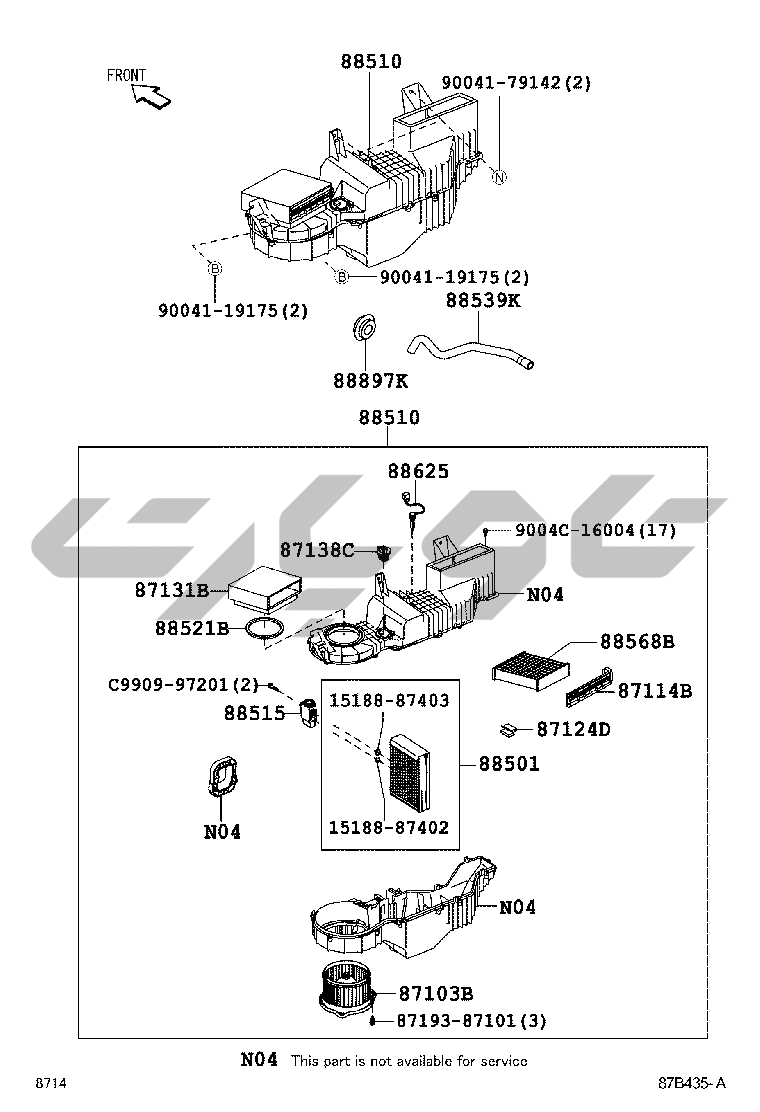 FRONT

88510

90041-79142(2)

N

B

B

90041-19175(2)

90041-19175(2)

88539K

88897K

88510

88625

9004C-16004(17)

87138C

87131B

N04

88521B

88568B

C9909-97201(2)

87114B

88515

15188-87403

87124D

88501

N04

15188-87402

N04

87103B

87193-87101(3)

N04 This part is not available for service

8714

87B435-A