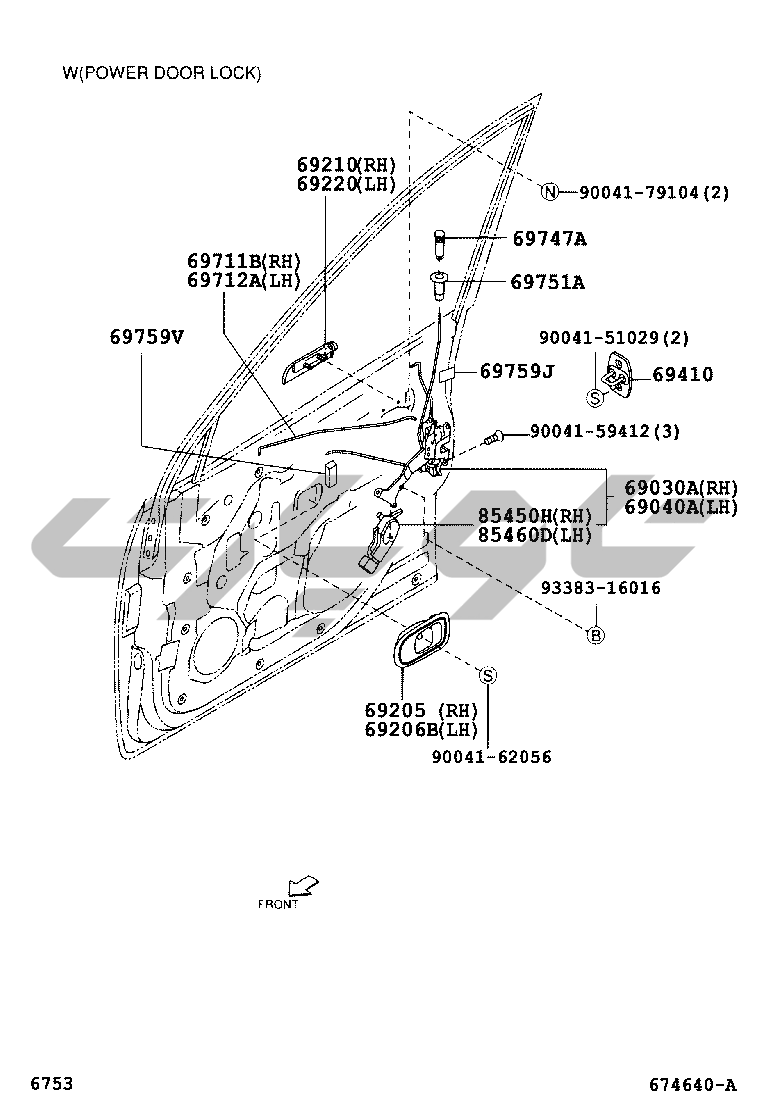 W(POWER DOOR LOCK)

69210(RH)
69220(LH)

N 90041-79104(2)

69747A

69711B(RH)
69712A(LH)

69751A

69759V

90041-51029(2)

69759J

S 69410

90041-59412(3)

69030A(RH)
69040A(LH)

85450H(RH)
85460D(LH)

93383-16016

B

S

69205 (RH)
69206B(LH)

90041-62056

FRONT

6753

674640-A