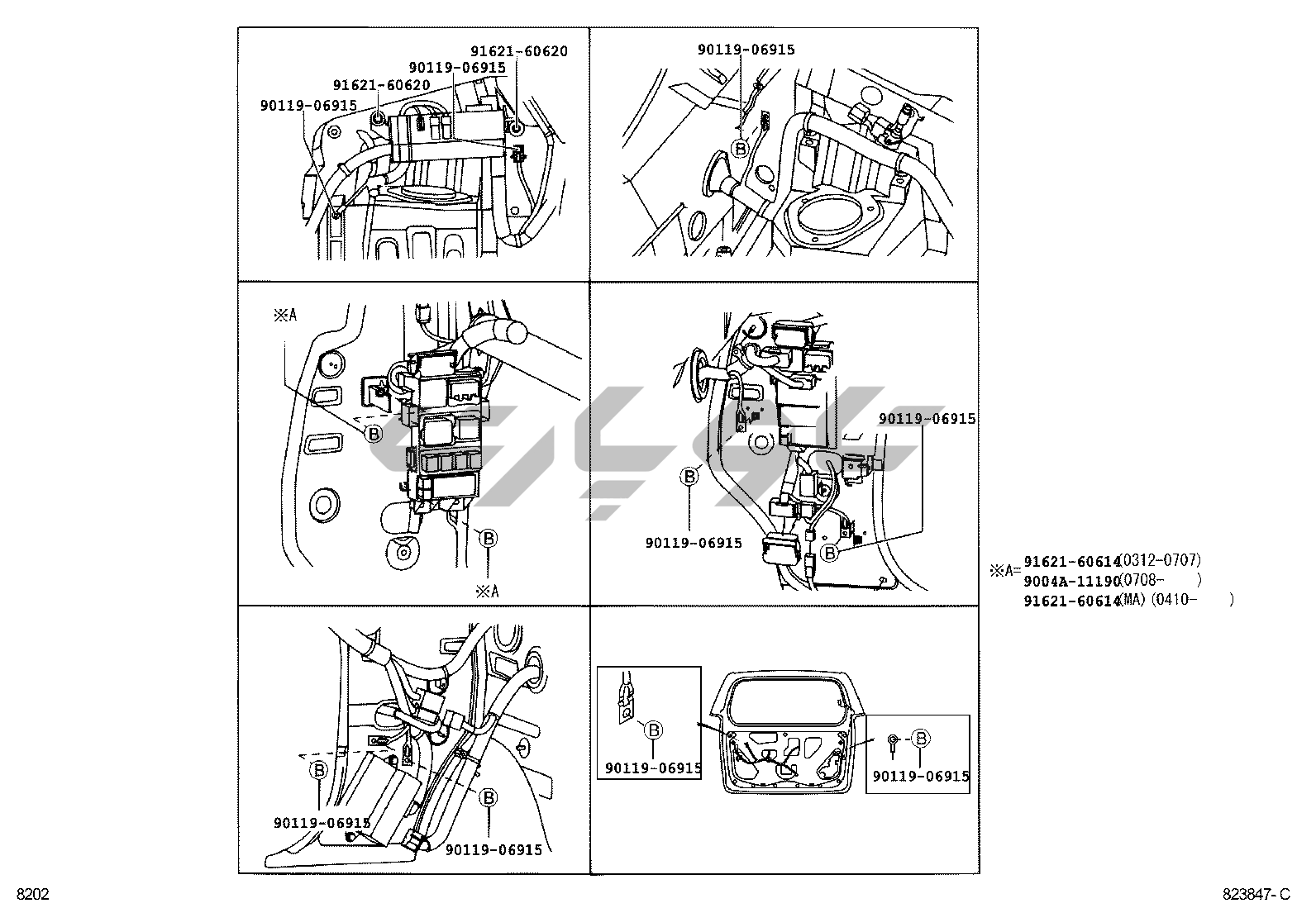 91621-60620
90119-06915
91621-60620
90119-06915

90119-06915
B

※A
B
B
※A

90119-06915
B
90119-06915
B

※A= 91621-60614(0312-0707)
9004A-11190(0708- )
91621-60614(MA)(0410- )

B
90119-06915
B
90119-06915

B
90119-06915
B
90119-06915

8202

823847-C