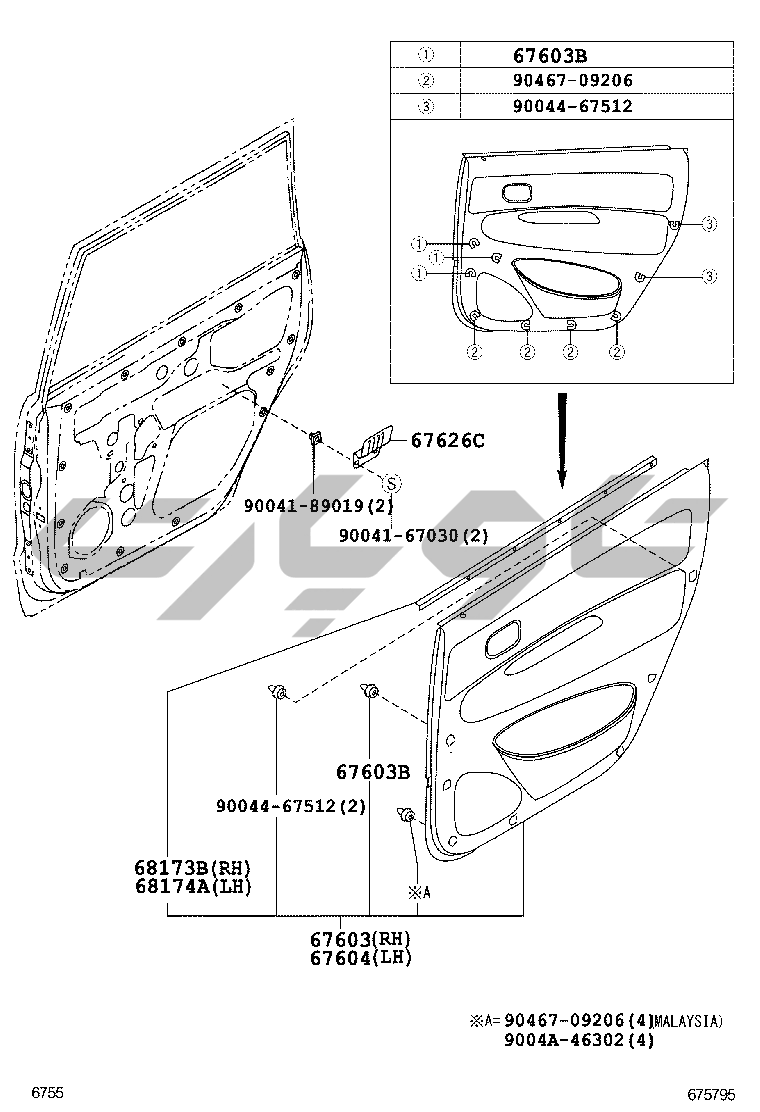 | ① | 67603B |
|---|---|
| ② | 90467-09206 |
| ③ | 90044-67512 |

① ① ① ③ ③ ② ② ② ②

67626C

S

90041-89019(2)

90041-67030(2)

67603B

90044-67512(2)

68173B(RH)
68174A(LH)

※A

67603(RH)
67604(LH)

※A= 90467-09206(4)MALAYSIA)
9004A-46302(4)

6755

675795