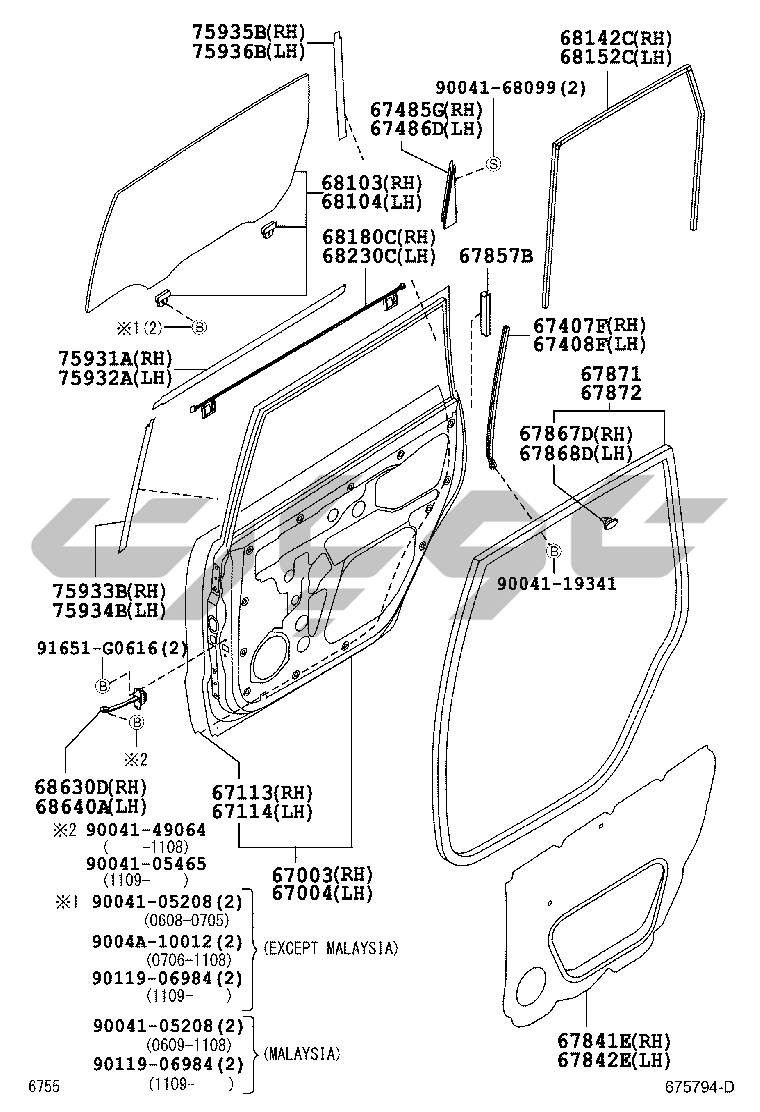 75935B(RH)
75936B(LH)

68142C(RH)
68152C(LH)

90041-68099(2)

67485G(RH)
67486D(LH)

S

68103(RH)
68104(LH)

68180C(RH)
68230C(LH)

67857B

※1(2) B

75931A(RH)
75932A(LH)

67407F(RH)
67408F(LH)

67871
67872

67867D(RH)
67868D(LH)

B

90041-19341

75933B(RH)
75934B(LH)

91651-G0616(2)

B

B

※2

68630D(RH)
68640A(LH)

67113(RH)
67114(LH)

※2 90041-49064
( -1108)
90041-05465
(1109- )

67003(RH)
67004(LH)

※1 90041-05208(2)
(0608-0705)
9004A-10012(2)
(0706-1108)
90119-06984(2)
(1109- )
(EXCEPT MALAYSIA)

90041-05208(2)
(0609-1108)
90119-06984(2)
(1109- )
(MALAYSIA)

67841E(RH)
67842E(LH)

6755

675794-D