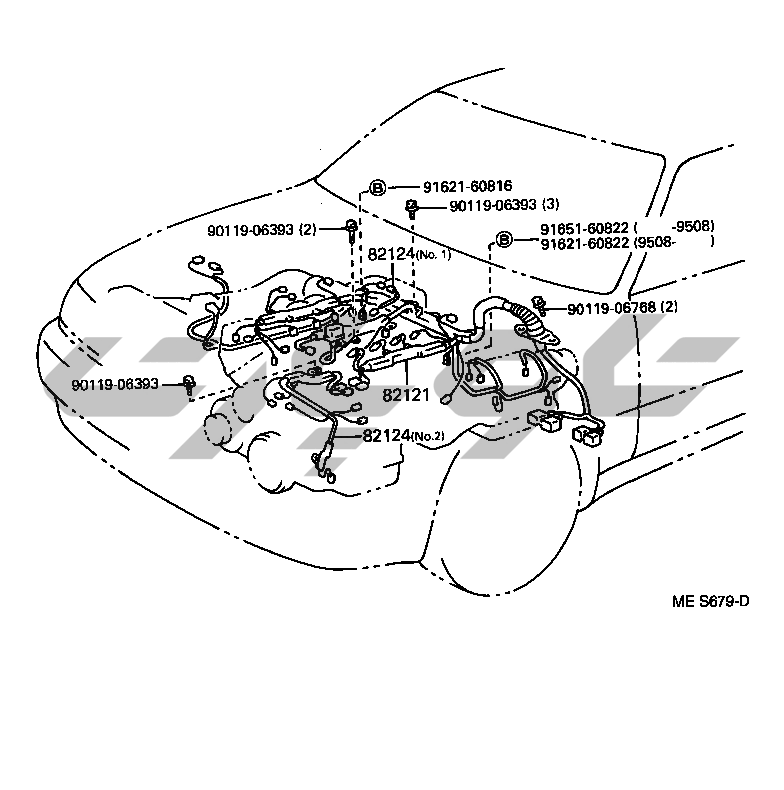 B 91621-60816
90119-06393 (3)
90119-06393 (2)
B 91651-60822 ( -9508)
91621-60822 (9508- )
82124(No. 1)
90119-06768 (2)
90119-06393
82121
82124(No.2)
ME S679-D