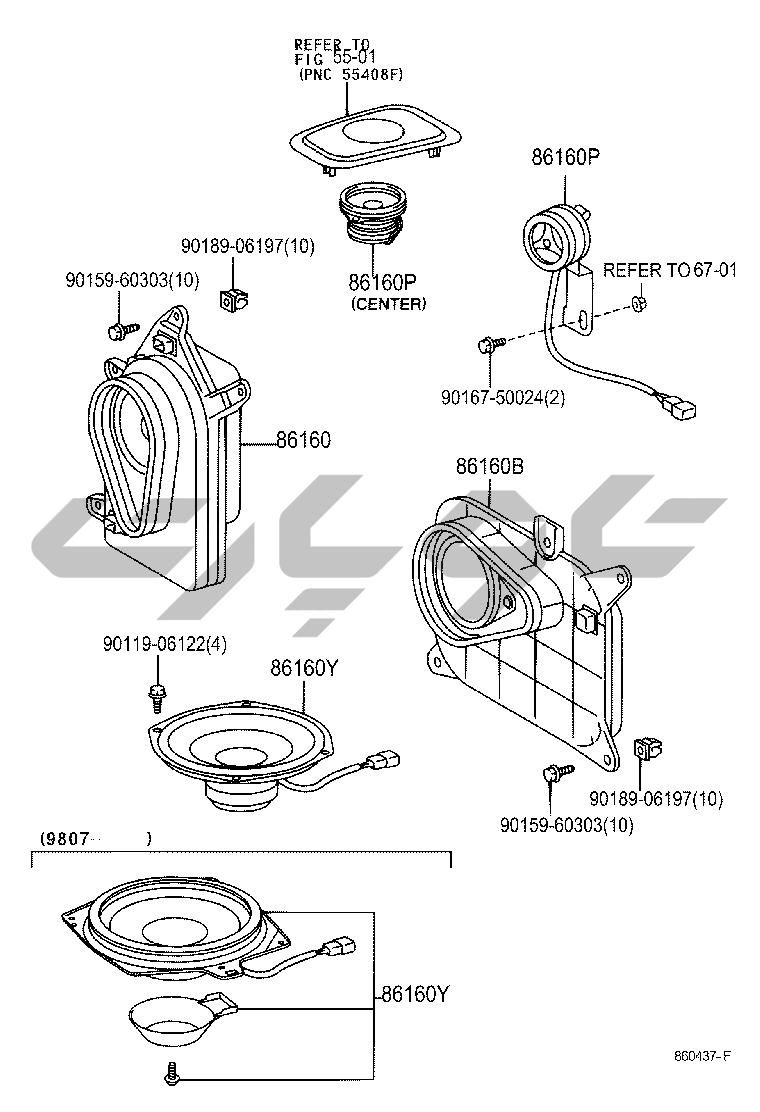 REFER TO
FIG 55-01
(PNC 55408F)

86160P

90189-06197(10)

90159-60303(10)

86160P
(CENTER)

REFER TO 67-01

90167-50024(2)

86160

86160B

90119-06122(4)

86160Y

90189-06197(10)

90159-60303(10)

(9807- )

86160Y

860437-F