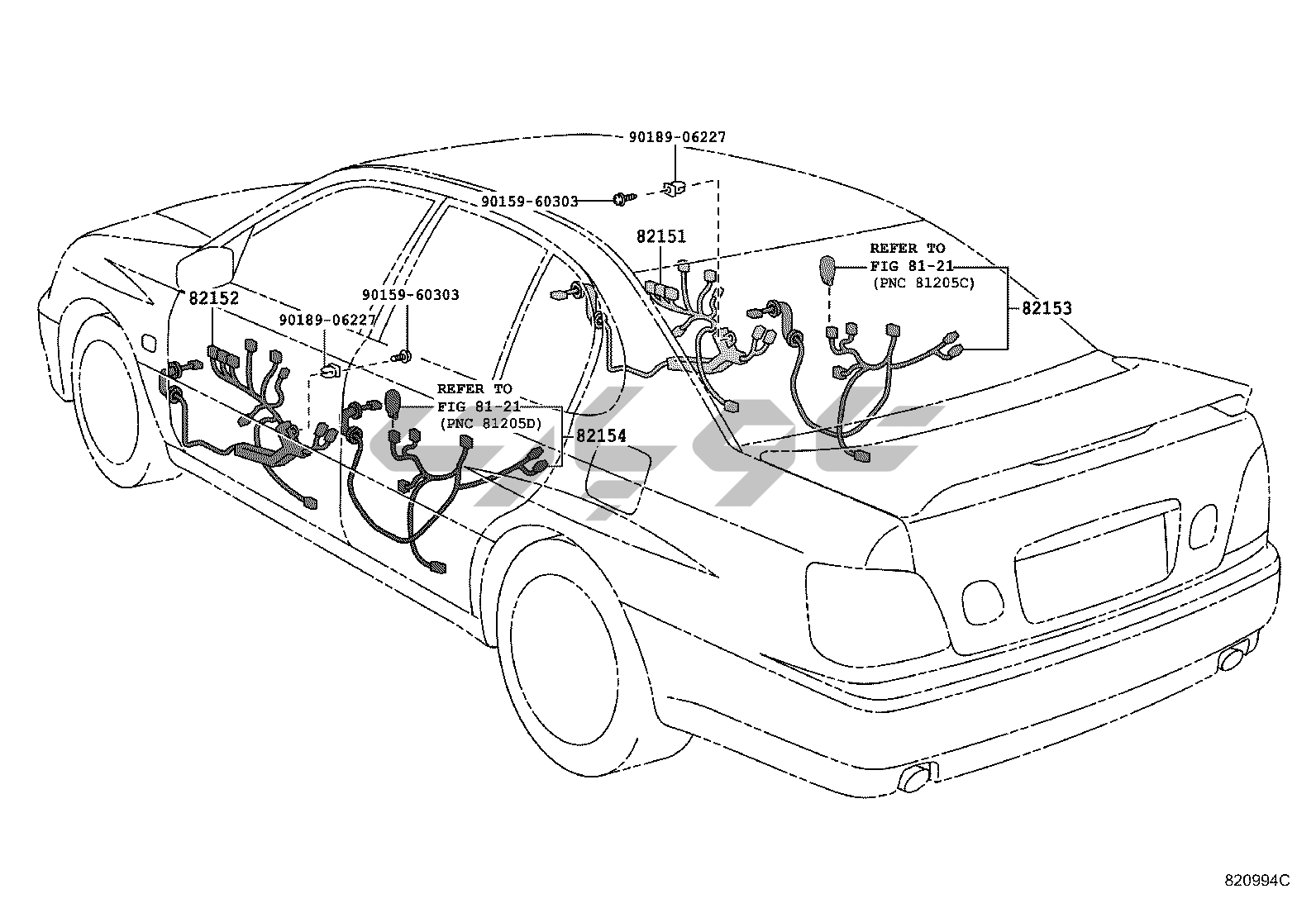 90189-06227
90159-60303
82151
REFER TO
FIG 81-21
(PNC 81205C)
82153
82152
90159-60303
90189-06227
REFER TO
FIG 81-21
(PNC 81205D)
82154
820994C