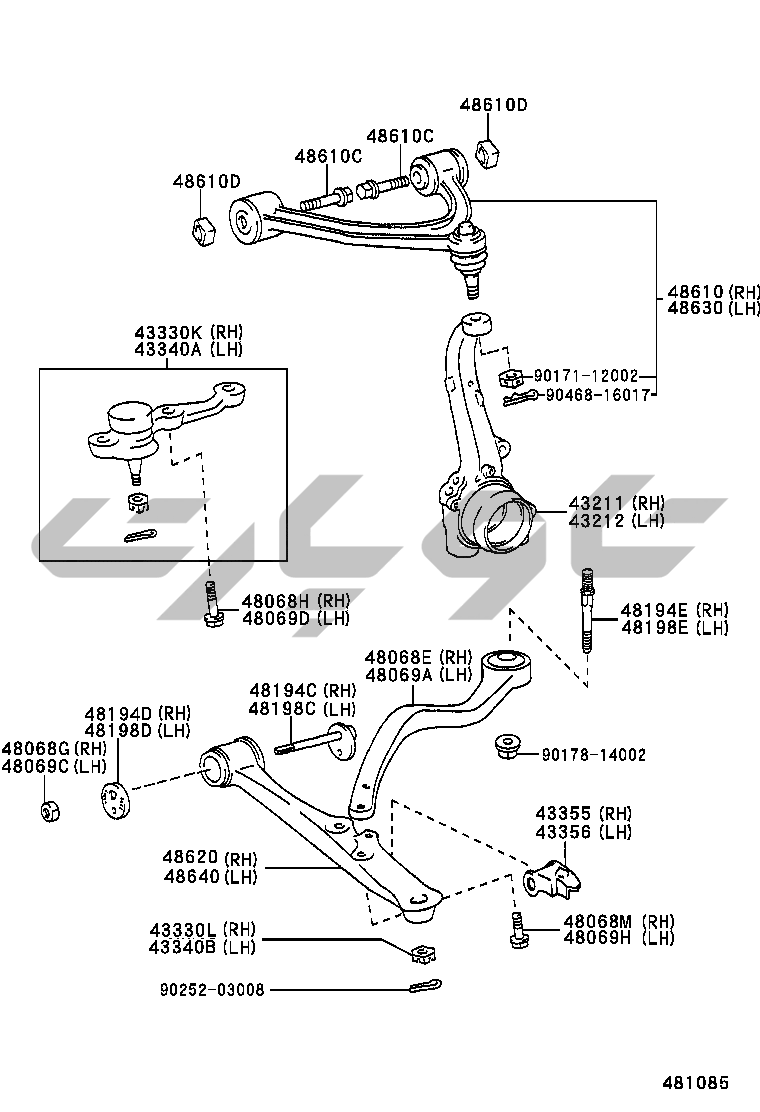 48610D
48610C
48610C
48610D
48610 (RH)
48630 (LH)
43330K (RH)
43340A (LH)
90171-12002
90468-16017
43211 (RH)
43212 (LH)
48068H (RH)
48069D (LH)
48194E (RH)
48198E (LH)
48068E (RH)
48069A (LH)
48194C (RH)
48198C (LH)
48194D (RH)
48198D (LH)
48068G (RH)
48069C (LH)
90178-14002
43355 (RH)
43356 (LH)
48620 (RH)
48640 (LH)
43330L (RH)
43340B (LH)
48068M (RH)
48069H (LH)
90252-03008
481085