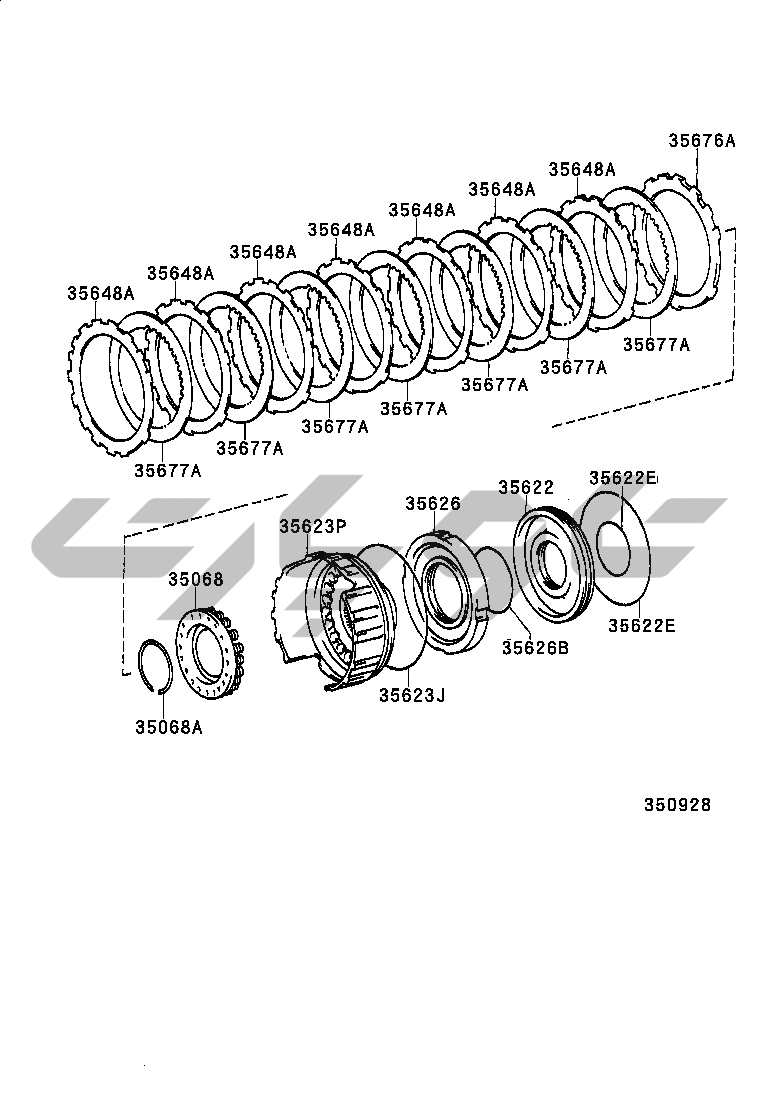 35676A
35648A
35648A
35648A
35648A
35648A
35648A
35648A
35677A
35677A
35677A
35677A
35677A
35677A
35677A
35622E
35622
35626
35623P
35068
35622E
35626B
35623J
35068A
350928