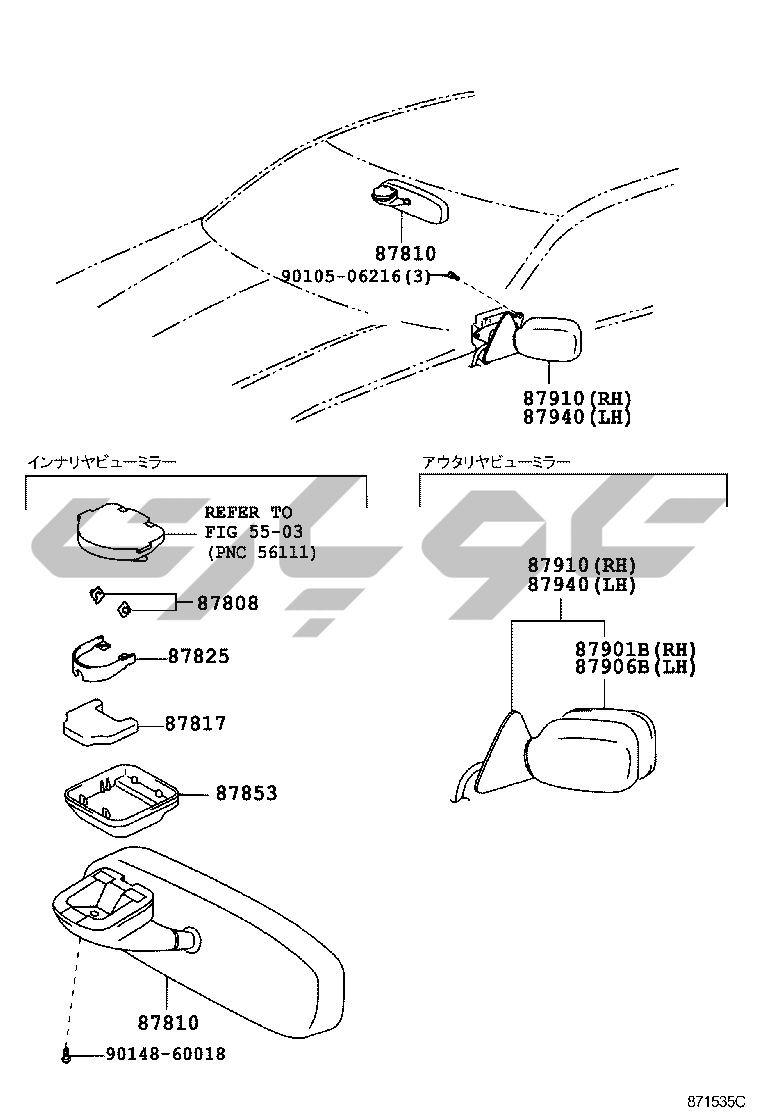 87810
90105-06216(3)
87910(RH)
87940(LH)

インナリヤビューミラー

REFER TO
FIG 55-03
(PNC 56111)

87808
87825
87817
87853
87810
90148-60018

アウタリヤビューミラー

87910(RH)
87940(LH)
87901B(RH)
87906B(LH)

871535C