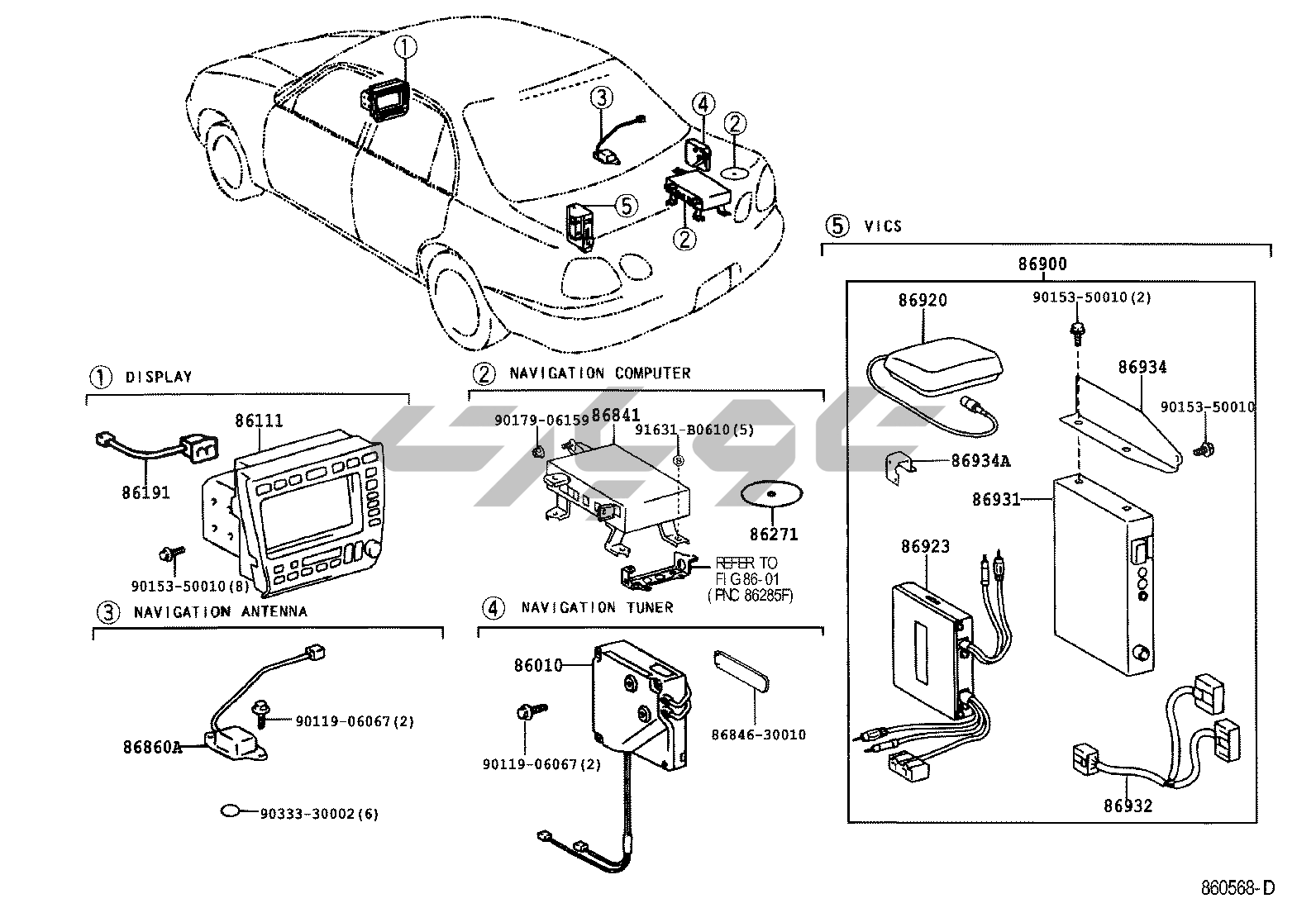 ①
③
④
②
⑤
②

⑤ VICS
86900
86920
90153-50010(2)
86934
90153-50010
86934A
86931
86923
86932

① DISPLAY
86111
86191
90153-50010(8)

② NAVIGATION COMPUTER
90179-06159
86841
91631-B0610(5)
86271
REFER TO FIG 86-01 (PNC 86285F)

③ NAVIGATION ANTENNA
90119-06067(2)
86860A
90333-30002(6)

④ NAVIGATION TUNER
86010
90119-06067(2)
86846-30010

860568-D