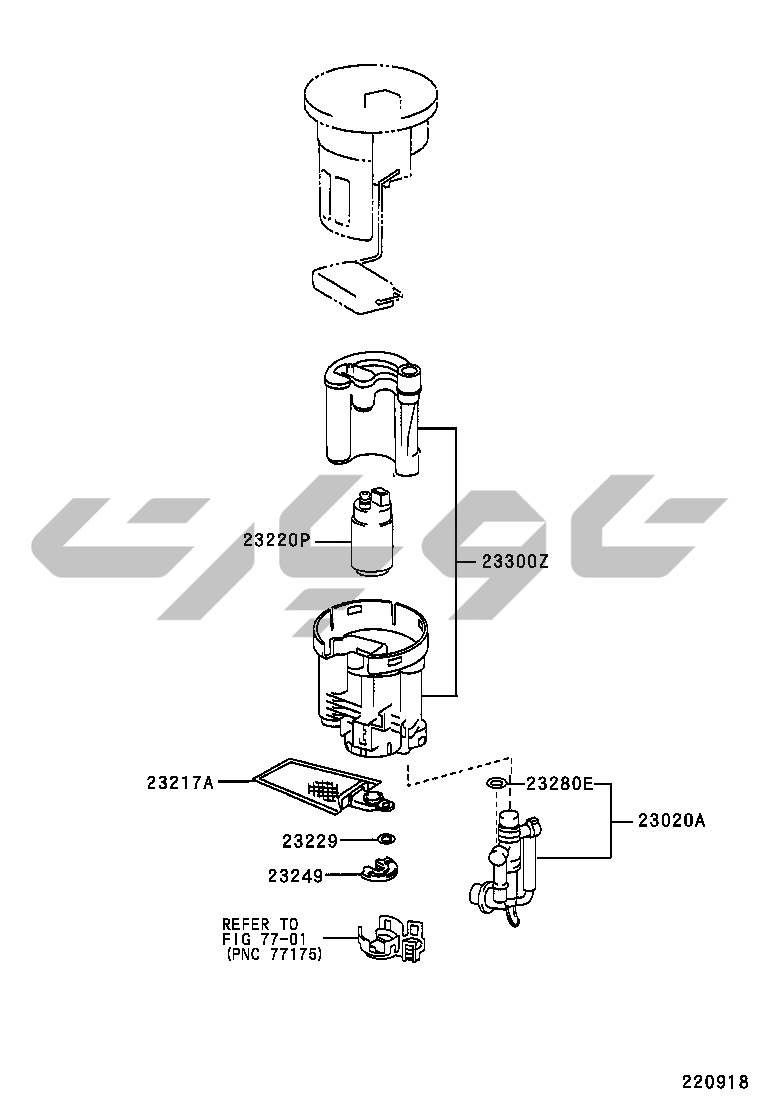 23220P

23300Z

23217A

23280E

23020A

23229

23249

REFER TO
FIG 77-01
(PNC 77175)

220918