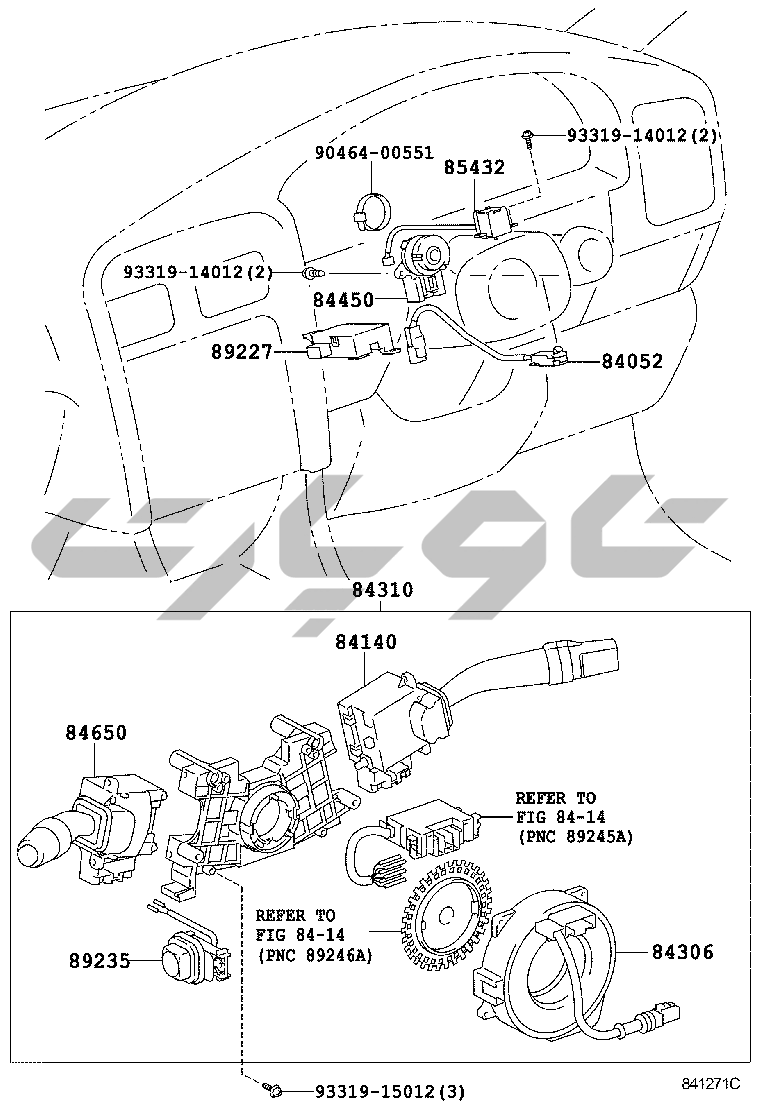 93319-14012(2)
90464-00551
85432
93319-14012(2)
84450
89227
84052
84310
84140
84650
REFER TO
FIG 84-14
(PNC 89245A)
REFER TO
FIG 84-14
(PNC 89246A)
89235
84306
93319-15012(3)
841271C