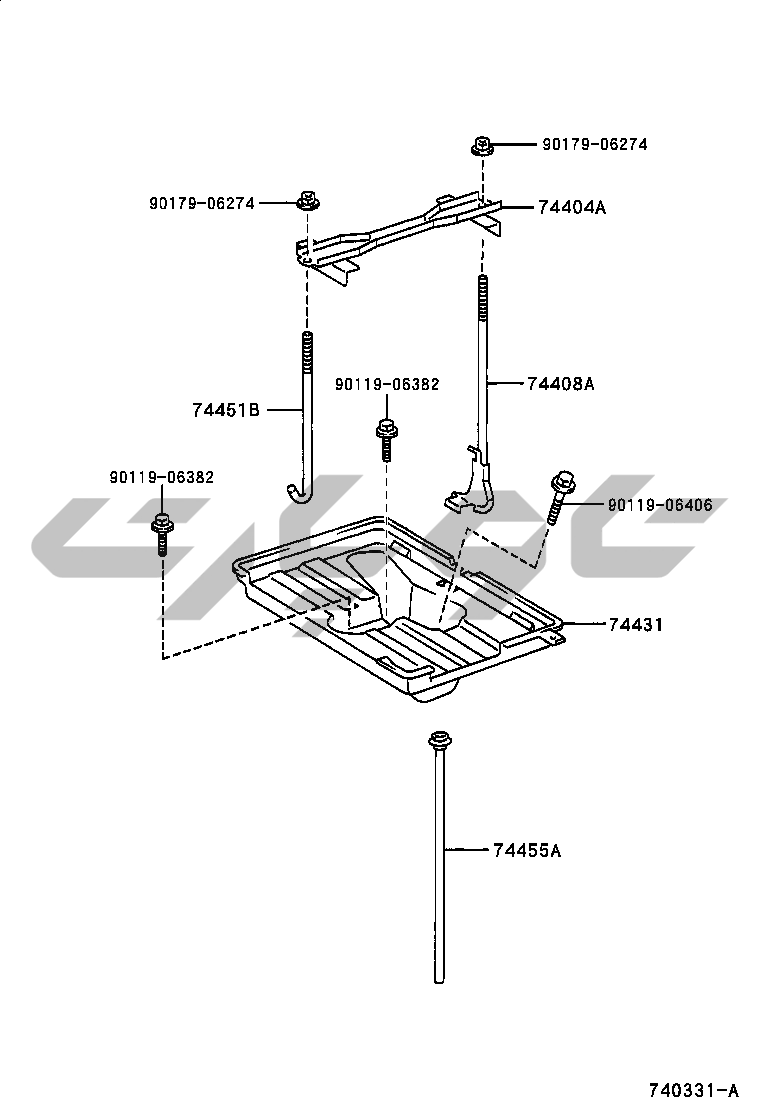 90179-06274
90179-06274
74404A
90119-06382
74408A
74451B
90119-06382
90119-06406
74431
74455A
740331-A