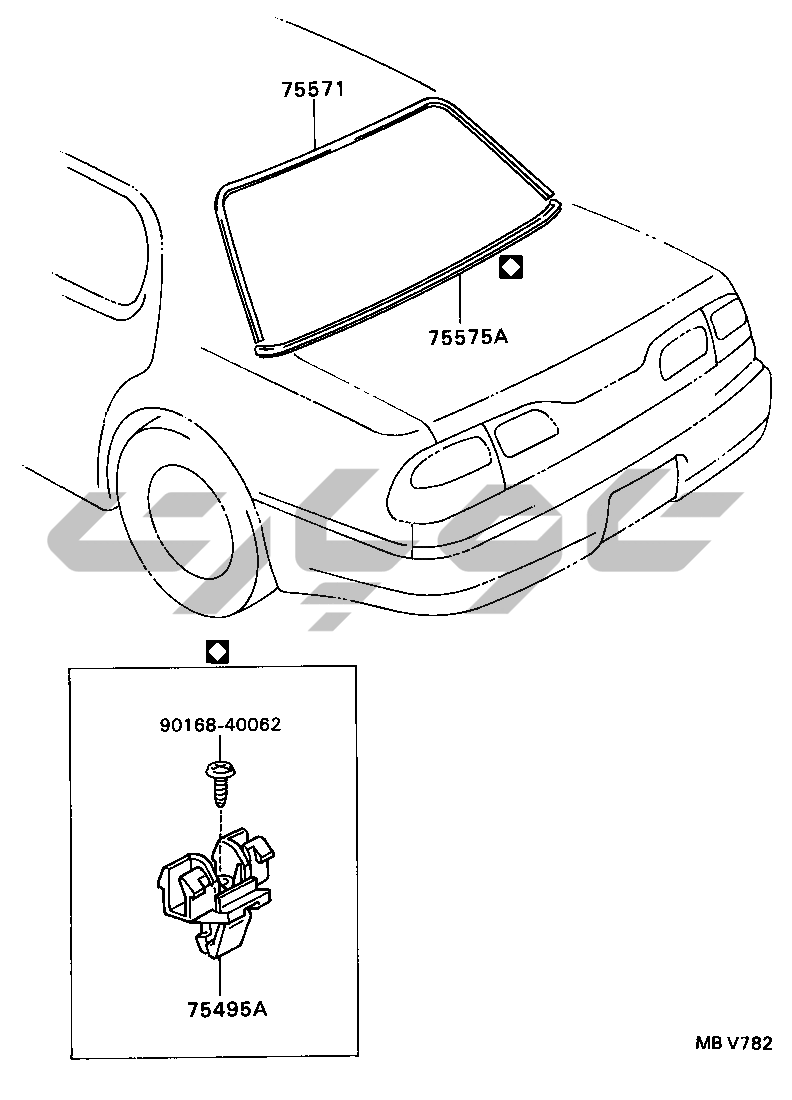 75571

75575A

90168-40062

75495A

MB V782