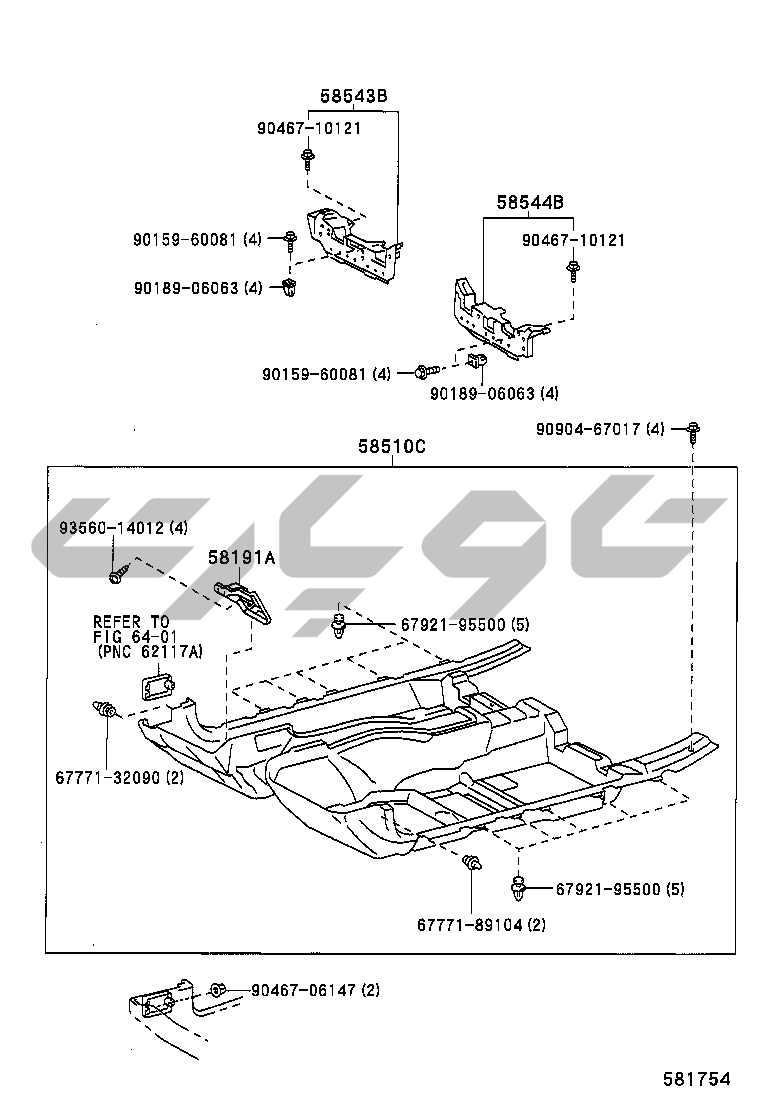 58543B
90467-10121
90159-60081 (4)
90189-06063 (4)
58544B
90467-10121
90159-60081 (4)
90189-06063 (4)
90904-67017 (4)
58510C
93560-14012 (4)
58191A
REFER TO
FIG 64-01
(PNC 62117A)
67921-95500 (5)
67771-32090 (2)
67921-95500 (5)
67771-89104 (2)
90467-06147 (2)
581754