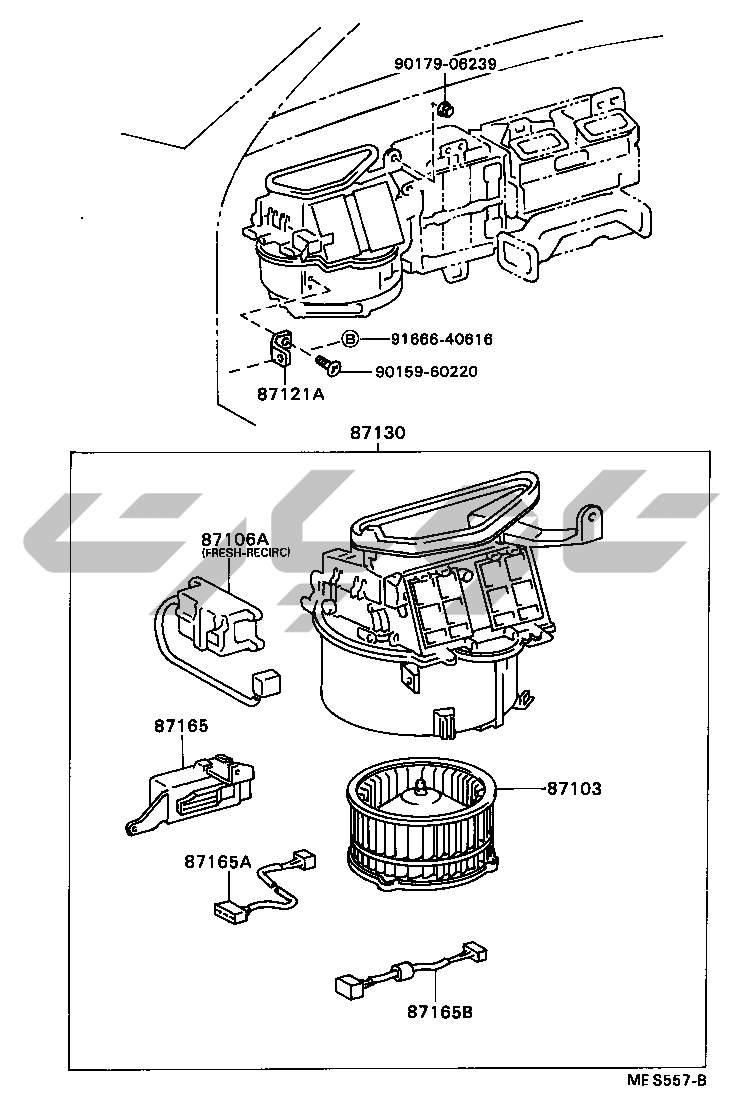 90179-06239

Ⓑ 91666-40616

90159-60220

87121A

87130

87106A
(FRESH-RECIRC)

87165

87103

87165A

87165B

MF S557-B