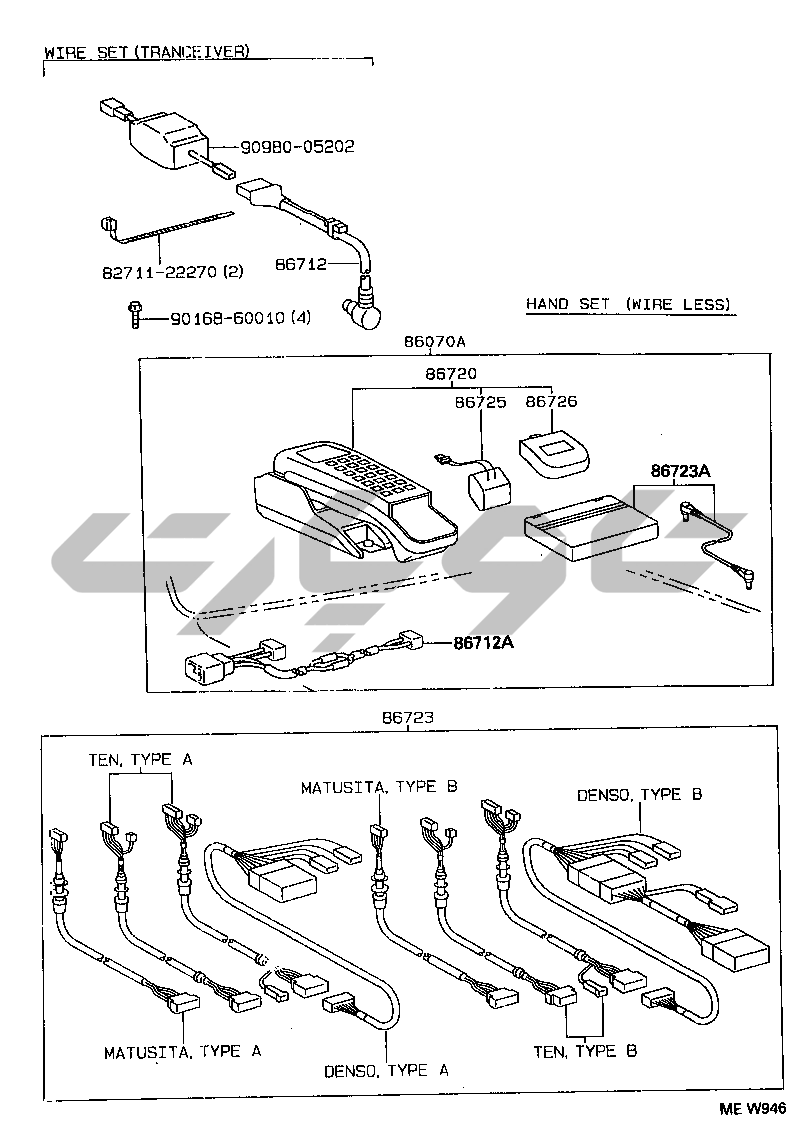 WIRE SET (TRANCEIVER)

90980-05202

82711-22270 (2)

86712

90168-60010 (4)

HAND SET (WIRE LESS)

86070A

86720

86725

86726

86723A

86712A

86723

TEN, TYPE A

MATUSITA, TYPE B

DENSO, TYPE B

MATUSITA, TYPE A

DENSO, TYPE A

TEN, TYPE B

ME W946