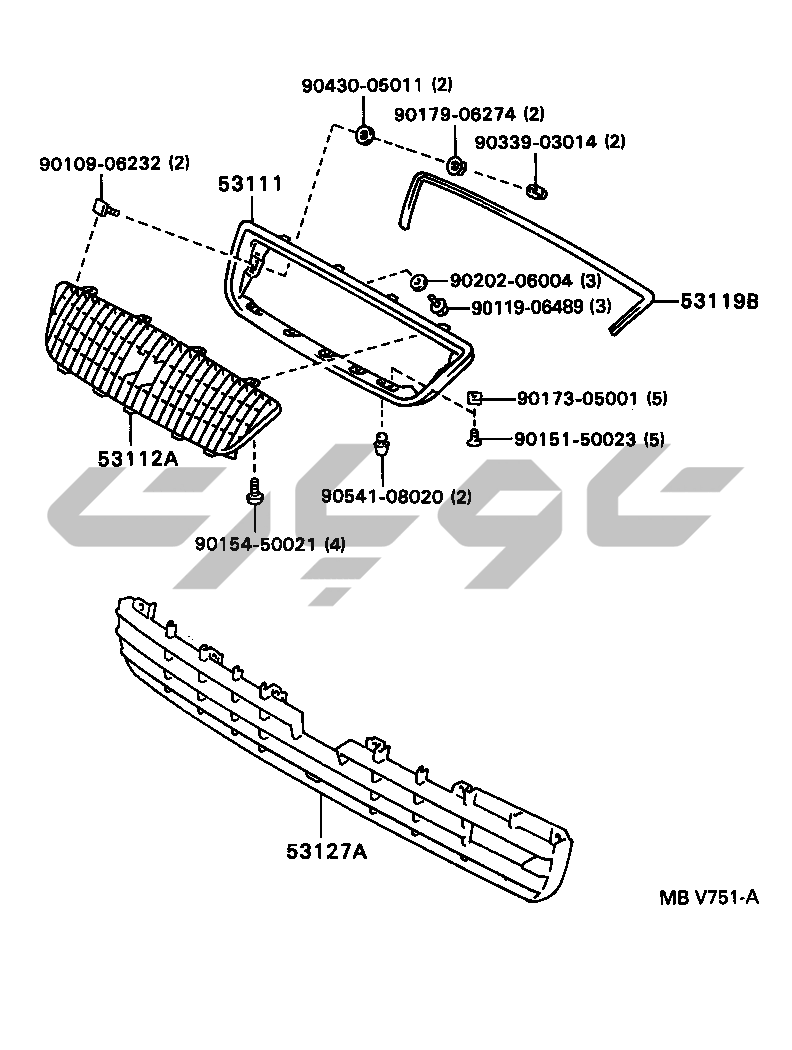 90430-05011 (2)
90179-06274 (2)
90339-03014 (2)
90109-06232 (2)
53111
90202-06004 (3)
90119-06489 (3)
53119B
90173-05001 (5)
90151-50023 (5)
53112A
90541-08020 (2)
90154-50021 (4)
53127A
MB V751-A