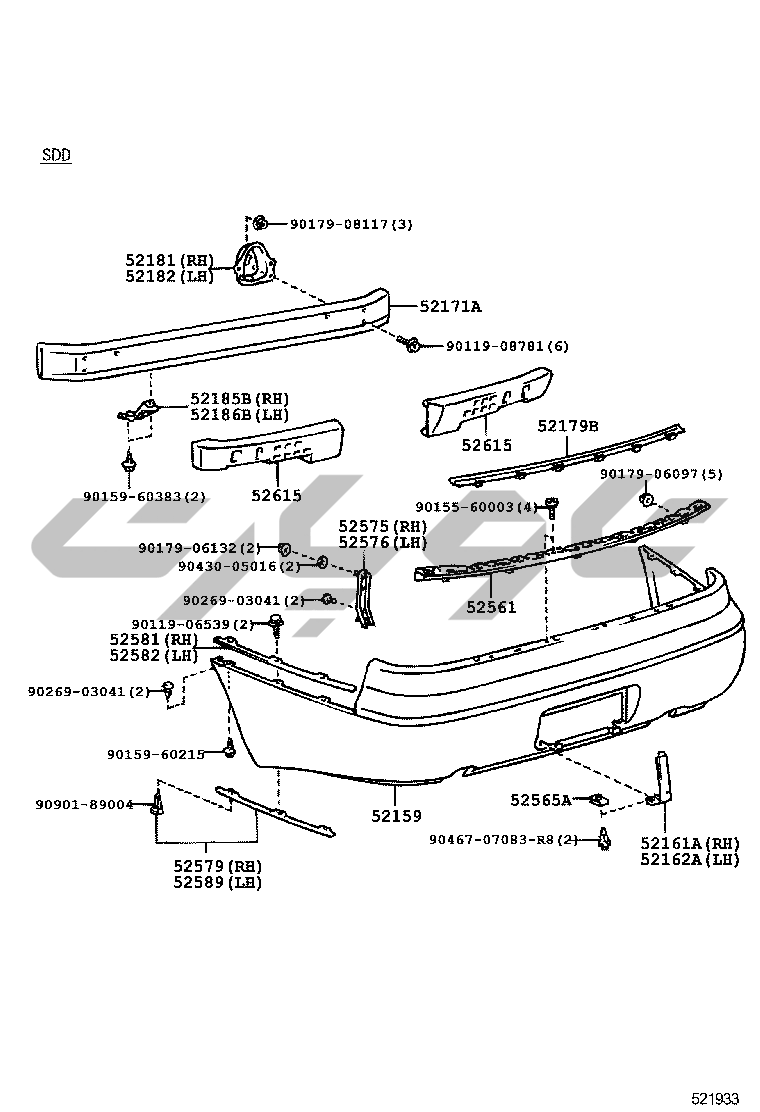 SDD

90179-08117(3)

52181(RH)
52182(LH)

52171A

90119-08781(6)

52185B(RH)
52186B(LH)

52615

52179B

52615

90159-60383(2)

90179-06097(5)

90155-60003(4)

52575(RH)
52576(LH)

90179-06132(2)

90430-05016(2)

90269-03041(2)

52561

90119-06539(2)

52581(RH)
52582(LH)

90269-03041(2)

90159-60215

90901-89004

52159

52565A

90467-07083-R8(2)

52161A(RH)
52162A(LH)

52579(RH)
52589(LH)

521933