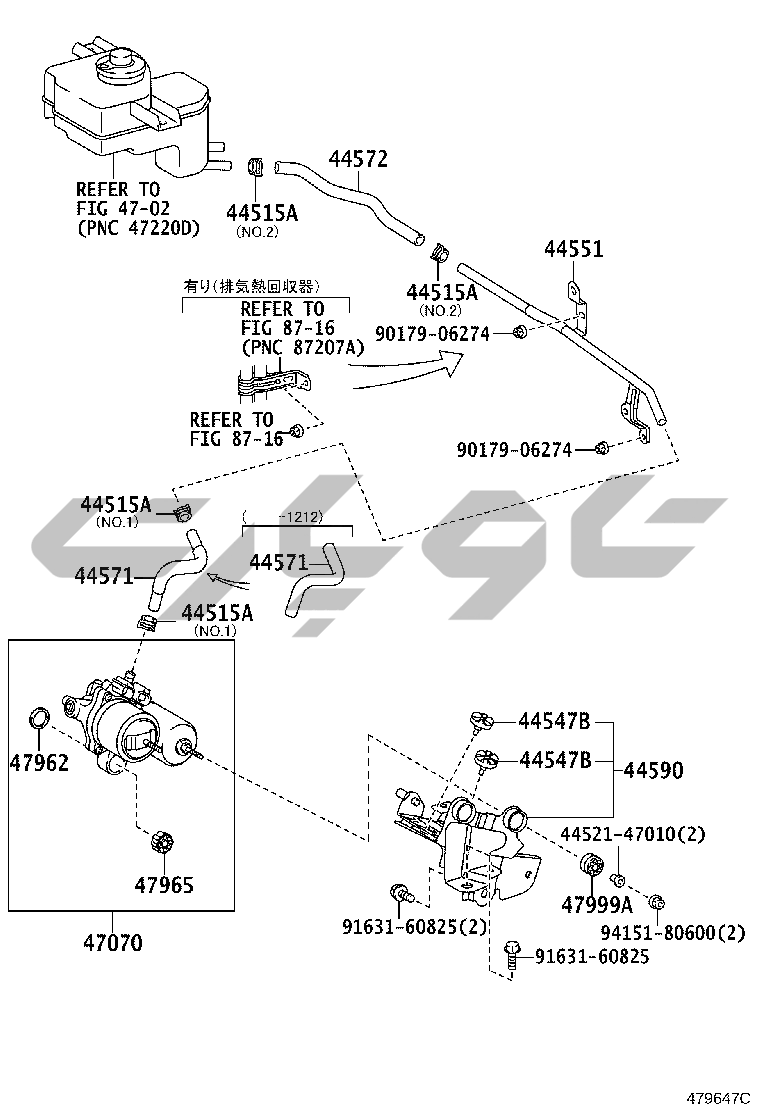 REFER TO
FIG 47-02
(PNC 47220D)

44515A
(NO.2)

44572

44515A
(NO.2)

44551

有り(排気熱回収器)
REFER TO
FIG 87-16
(PNC 87207A)

90179-06274

REFER TO
FIG 87-16

90179-06274

44515A
(NO.1)

( -1212)

44571

44571

44515A
(NO.1)

47962

47965

47070

44547B

44547B

44590

44521-47010(2)

47999A

94151-80600(2)

91631-60825(2)

91631-60825

479647C