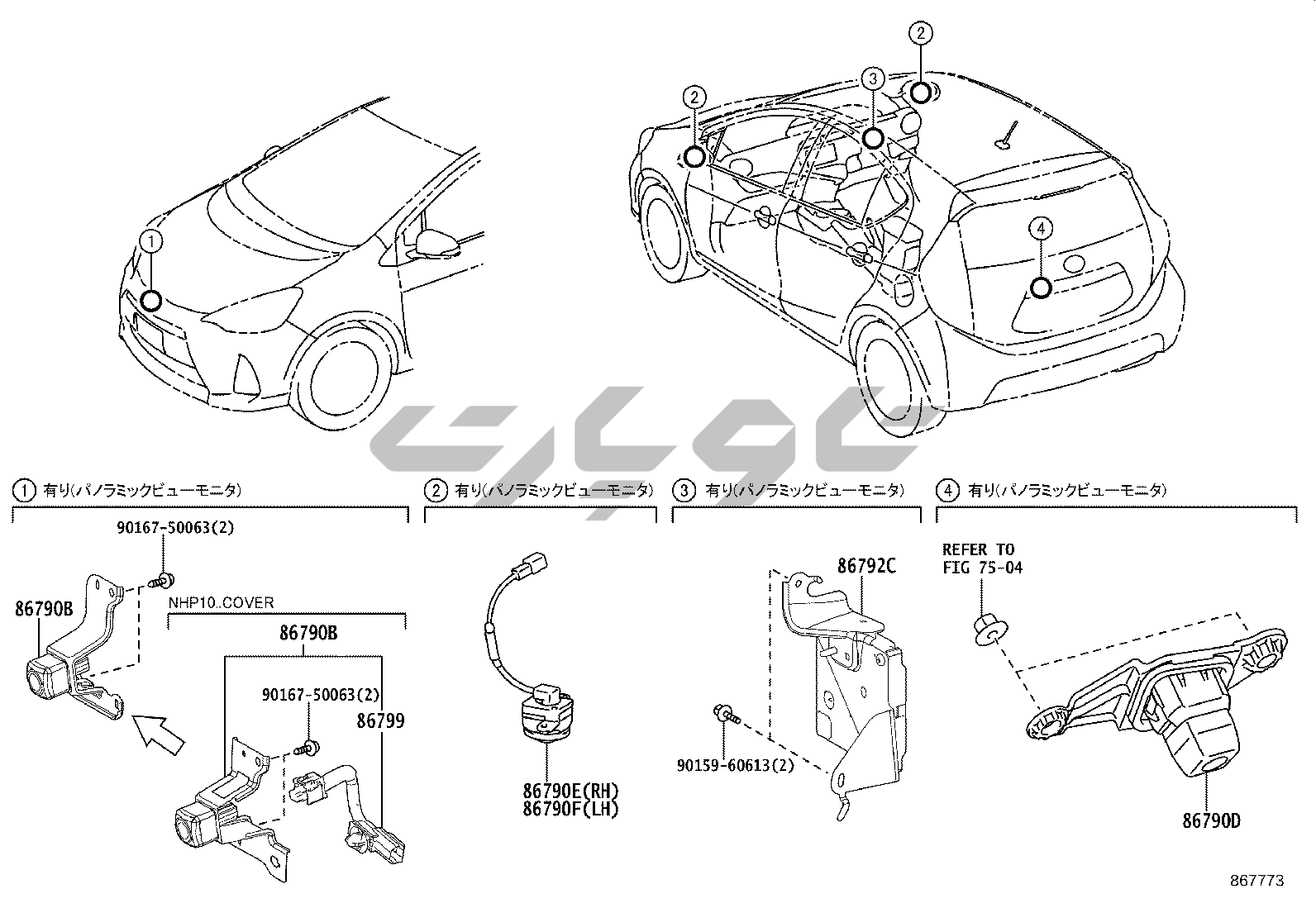 1
2
3
2
4

① 有り(パノラミックビューモニタ)

90167-50063(2)

86790B

NHP10..COVER

86790B

90167-50063(2)

86799

② 有り(パノラミックビューモニタ)

86790E(RH)
86790F(LH)

③ 有り(パノラミックビューモニタ)

86792C

90159-60613(2)

④ 有り(パノラミックビューモニタ)

REFER TO
FIG 75-04

86790D

867773