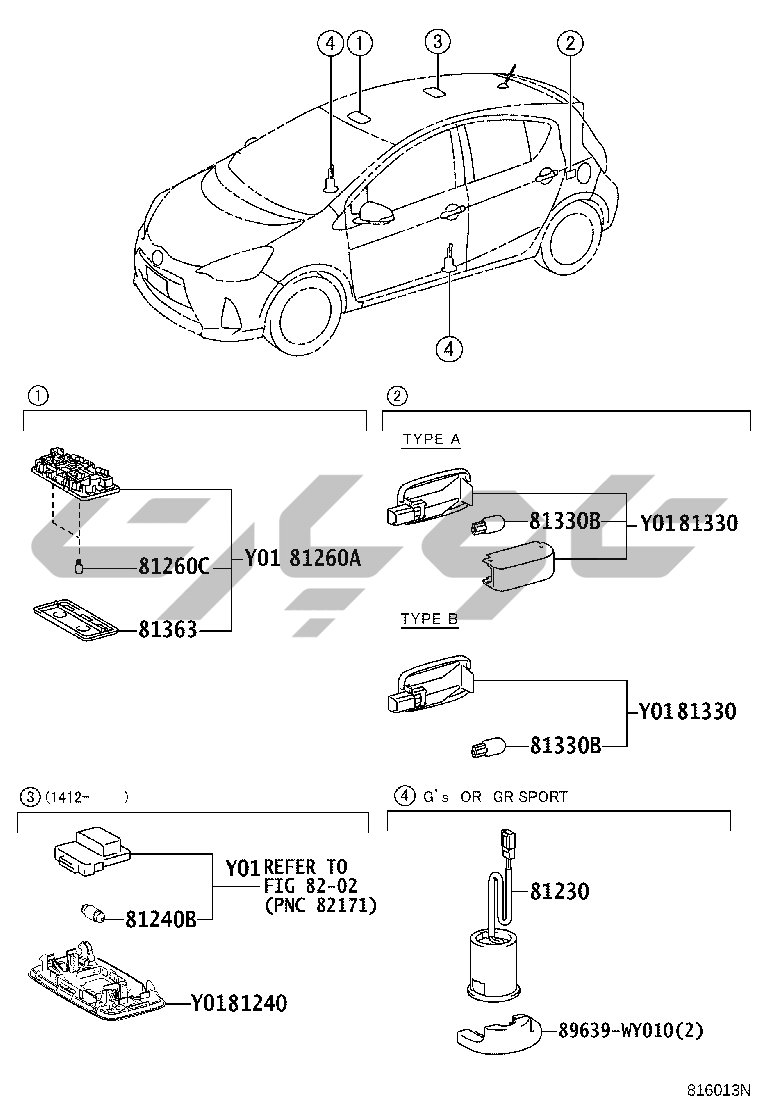 4 1 3 2

4

1

81260C Y01 81260A

81363

2

TYPE A

81330B Y0181330

TYPE B

Y0181330

81330B

3 (1412- )

Y01 REFER TO FIG 82-02 (PNC 82171)

81240B

Y0181240

4 G's OR GR SPORT

81230

89639-WY010(2)

816013N