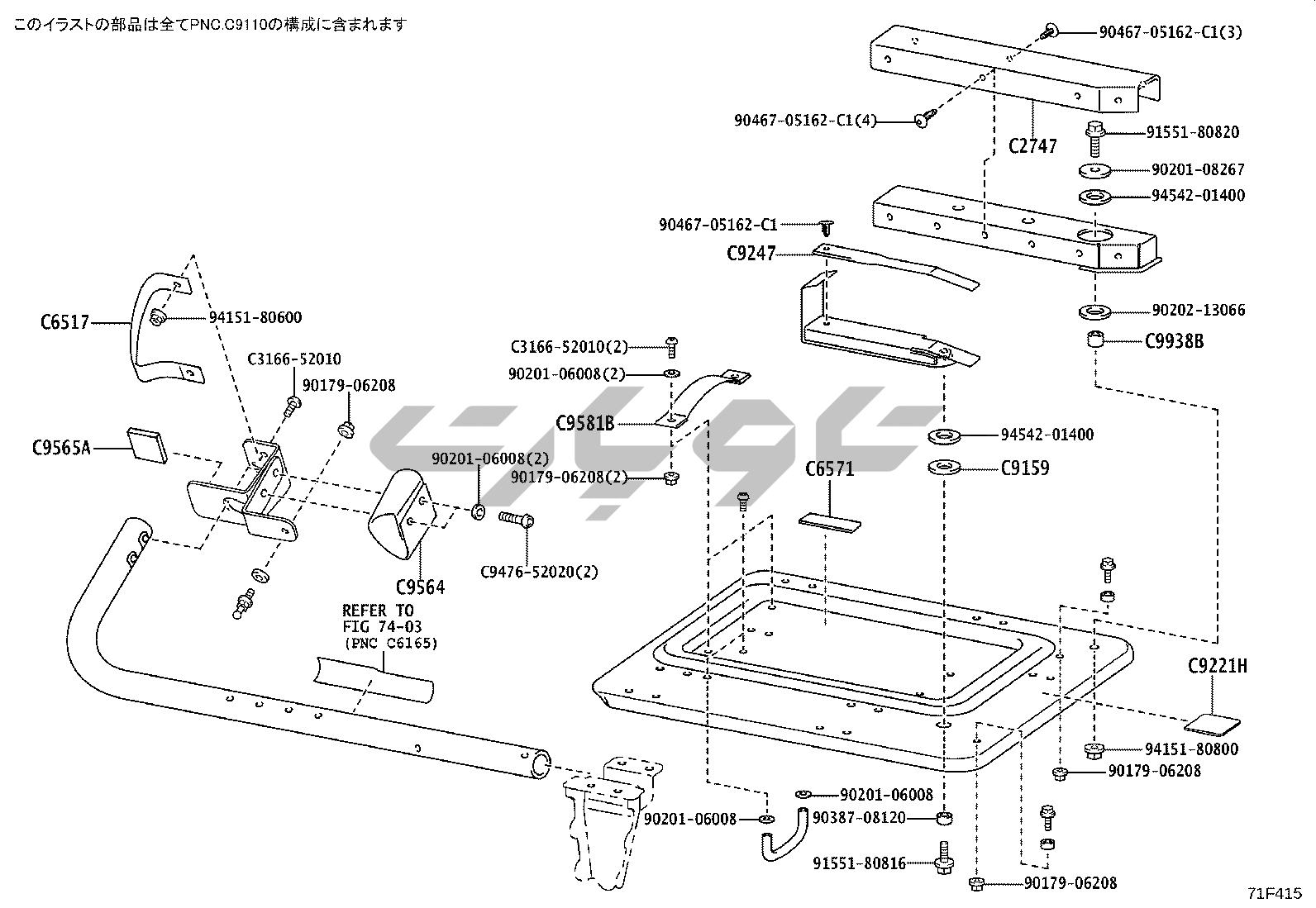 このイラストの部品は全てPNC.C9110の構成に含まれます

90467-05162-C1(3)
90467-05162-C1(4)
C2747
91551-80820
90201-08267
94542-01400
90467-05162-C1
C9247
90202-13066
C9938B
C6517
94151-80600
C3166-52010
90179-06208
C3166-52010(2)
90201-06008(2)
C9581B
C9565A
90201-06008(2)
90179-06208(2)
94542-01400
C9159
C6571
C9476-52020(2)
C9564
REFER TO
FIG 74-03
(PNC C6165)
C9221H
94151-80800
90179-06208
90201-06008
90201-06008
90387-08120
91551-80816
90179-06208
71F415