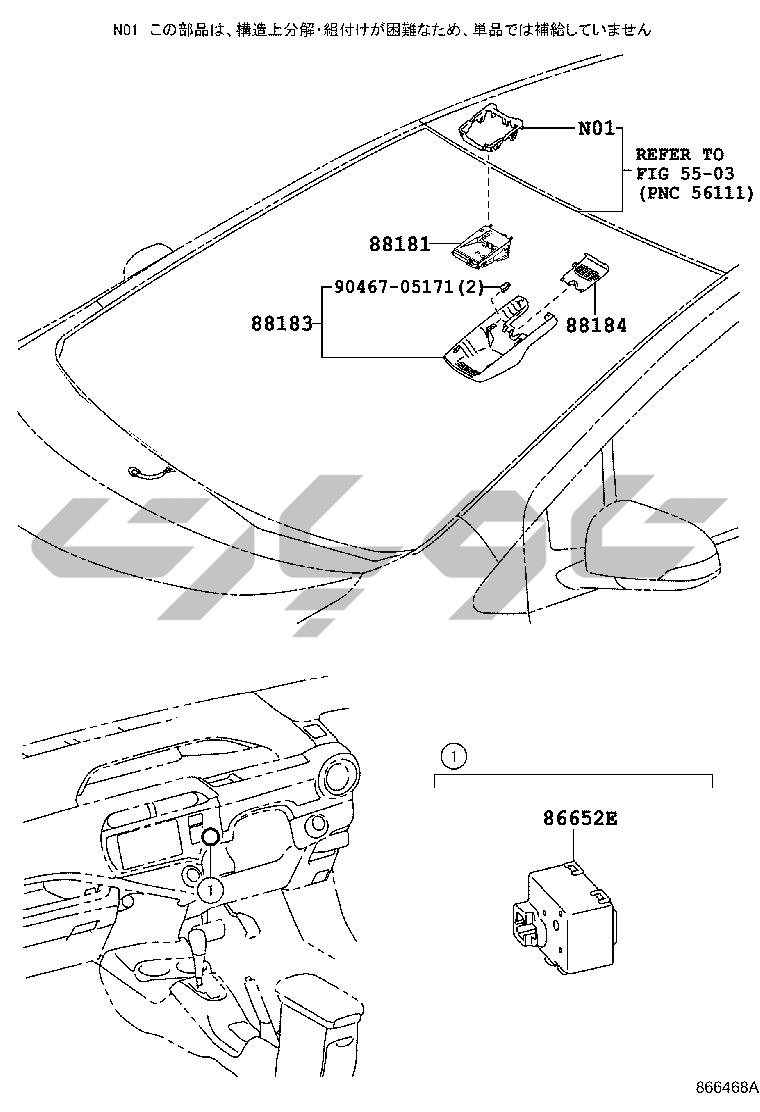 N01 この部品は、構造上分解・組付けが困難なため、単品では補給していません

N01

REFER TO
FIG 55-03
(PNC 56111)

88181

90467-05171(2)

88183

88184

①

①

86652E

866468A