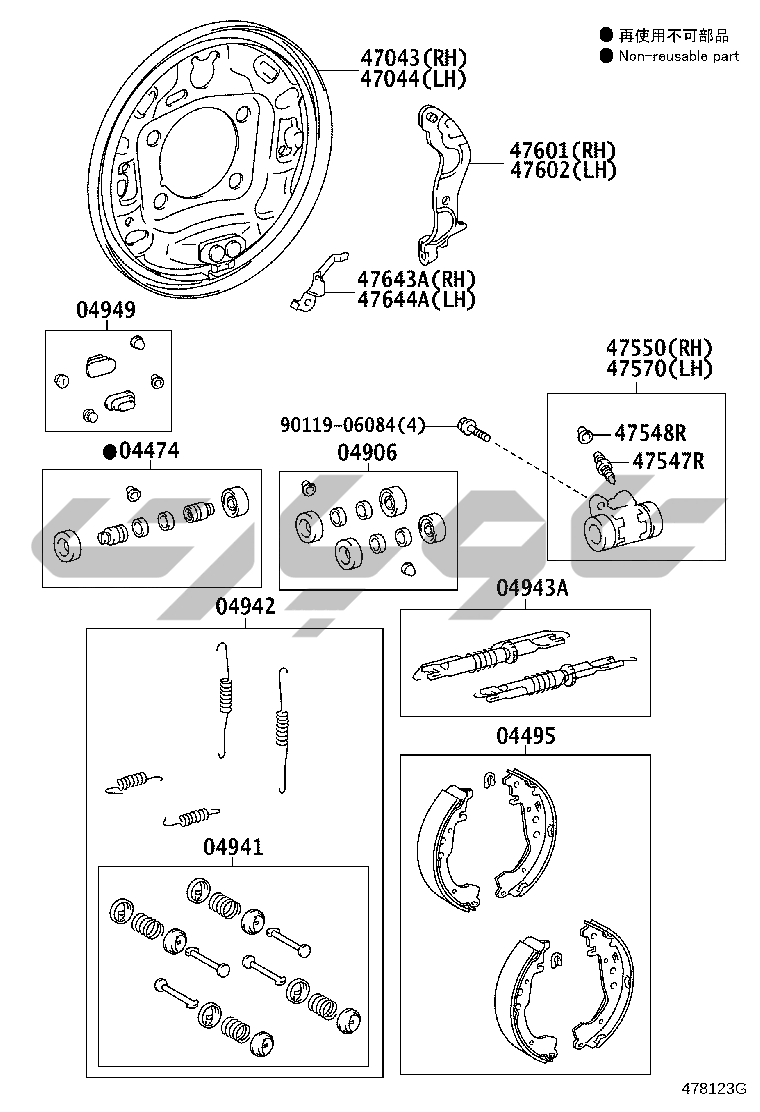 ● 再使用不可部品
● Non-reusable part

47043(RH)
47044(LH)

47601(RH)
47602(LH)

47643A(RH)
47644A(LH)

04949

47550(RH)
47570(LH)

90119-06084(4)

47548R

47547R

●04474

04906

04942

04943A

04495

04941

478123G