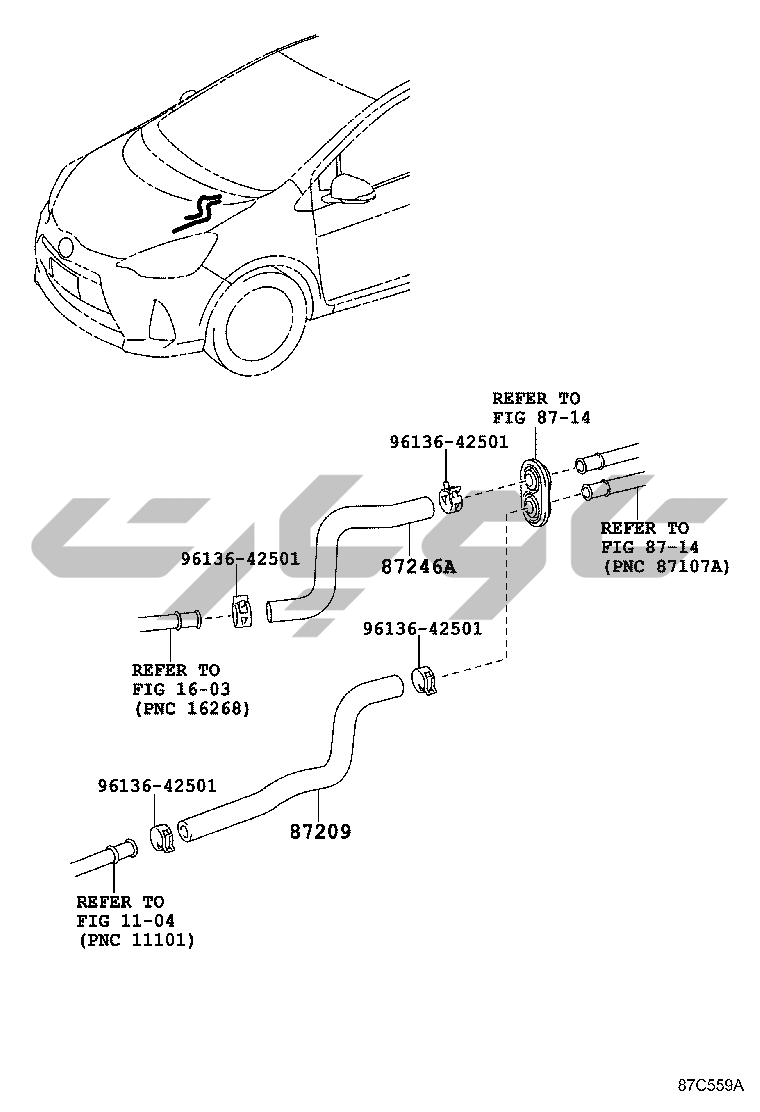 REFER TO
FIG 87-14

96136-42501

REFER TO
FIG 87-14
(PNC 87107A)

96136-42501

87246A

96136-42501

REFER TO
FIG 16-03
(PNC 16268)

96136-42501

87209

REFER TO
FIG 11-04
(PNC 11101)

87C559A