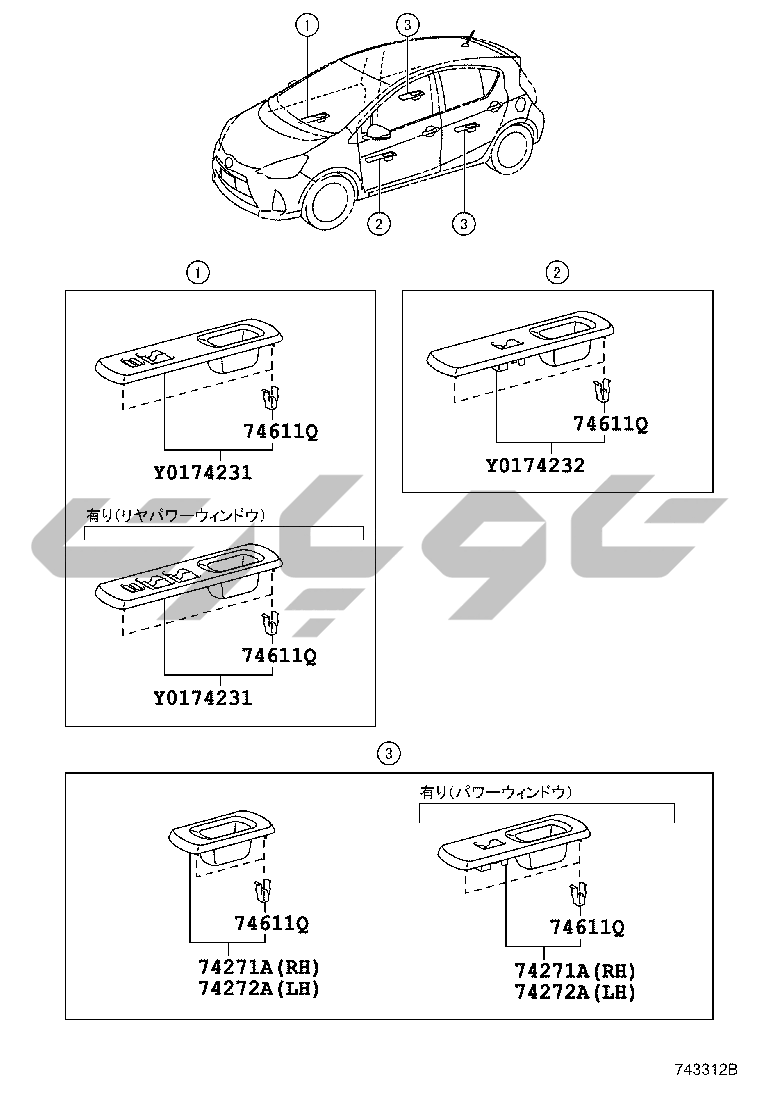 ①
③
②
③

①

74611Q
Y0174231

有り(リヤパワーウィンドウ)

74611Q
Y0174231

②

74611Q
Y0174232

③

74611Q
74271A(RH)
74272A(LH)

有り(パワーウィンドウ)

74611Q
74271A(RH)
74272A(LH)

743312B