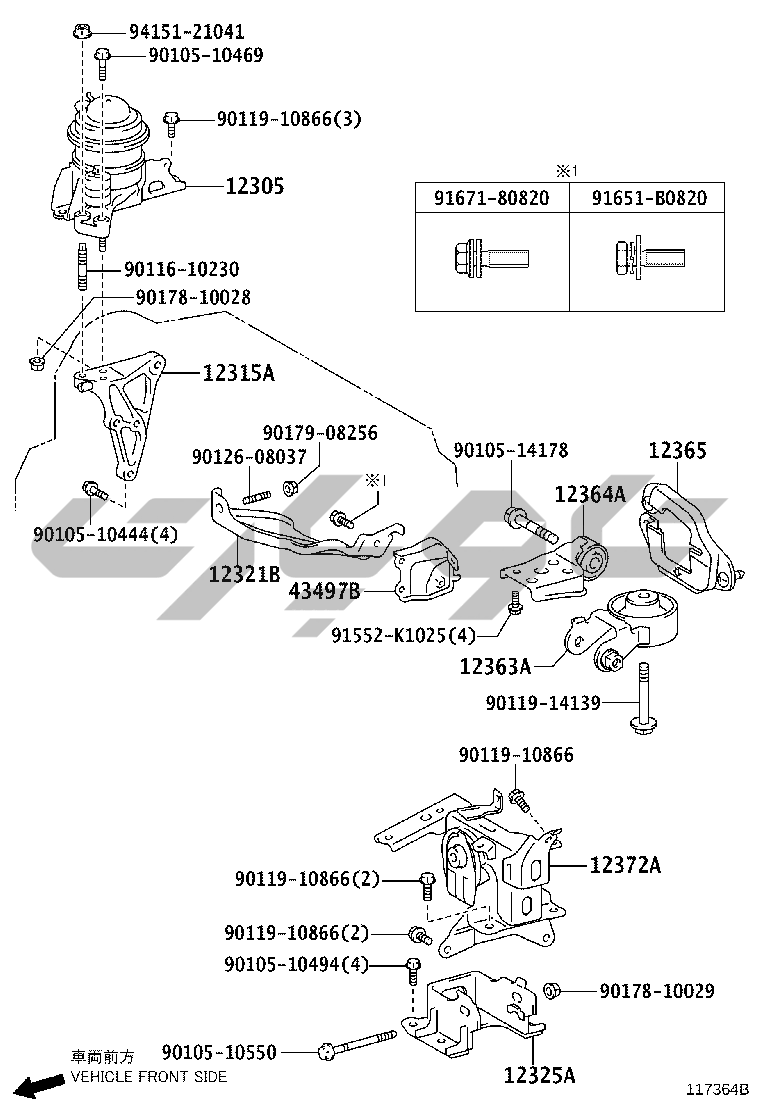 94151-21041
90105-10469
90119-10866(3)
12305
※1
| 91671-80820 | 91651-B0820 |
|---|---|
| | |

90116-10230
90178-10028
12315A
90179-08256
90126-08037
※1
90105-14178
12365
12364A
90105-10444(4)
12321B
43497B
91552-K1025(4)
12363A
90119-14139
90119-10866
12372A
90119-10866(2)
90119-10866(2)
90105-10494(4)
90178-10029
車両前方
VEHICLE FRONT SIDE
90105-10550
12325A
117364B