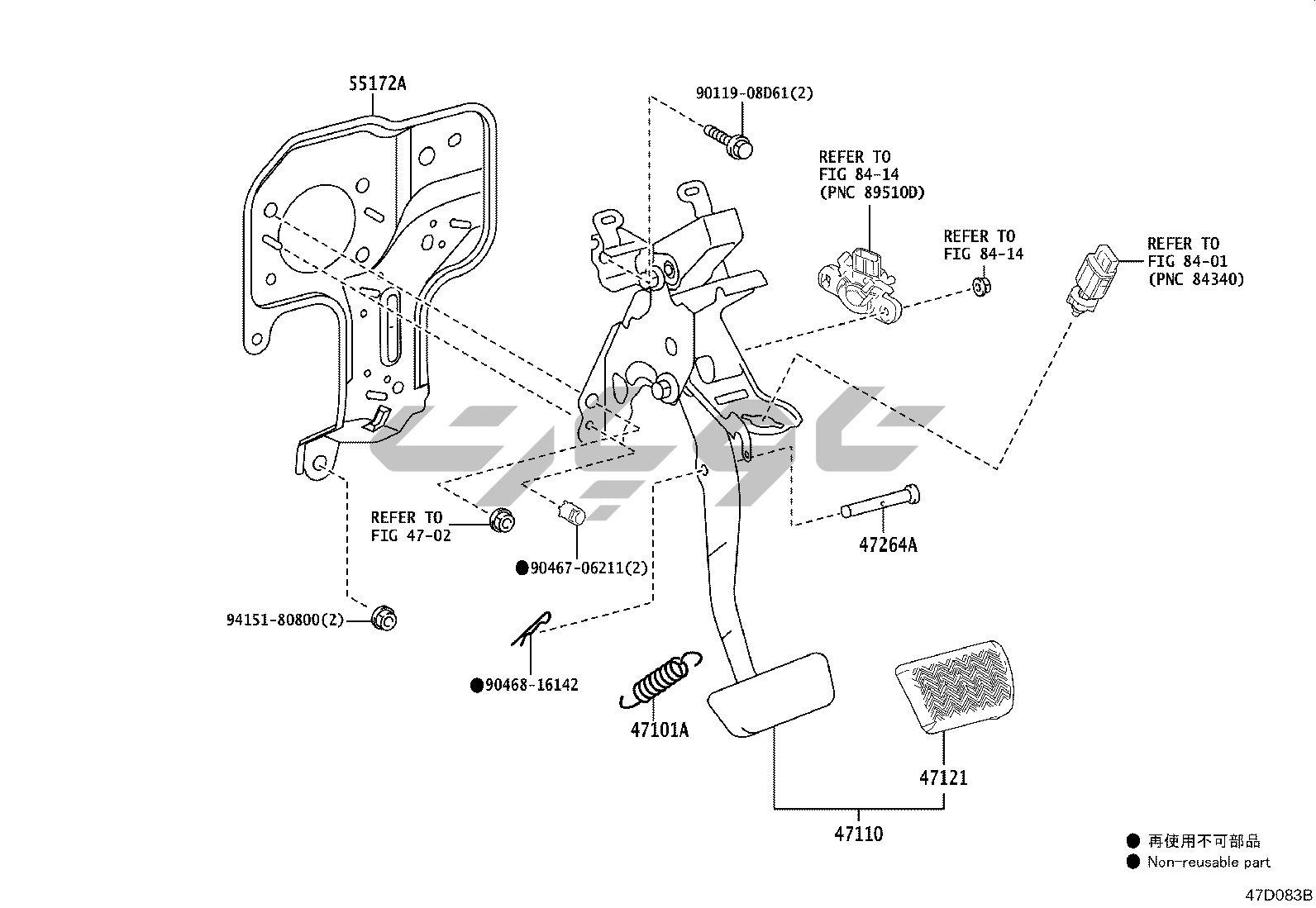 55172A

90119-08D61(2)

REFER TO
FIG 84-14
(PNC 89510D)

REFER TO
FIG 84-14

REFER TO
FIG 84-01
(PNC 84340)

REFER TO
FIG 47-02

●90467-06211(2)

47264A

94151-80800(2)

●90468-16142

47101A

47121

47110

● 再使用不可部品
● Non-reusable part

47D083B