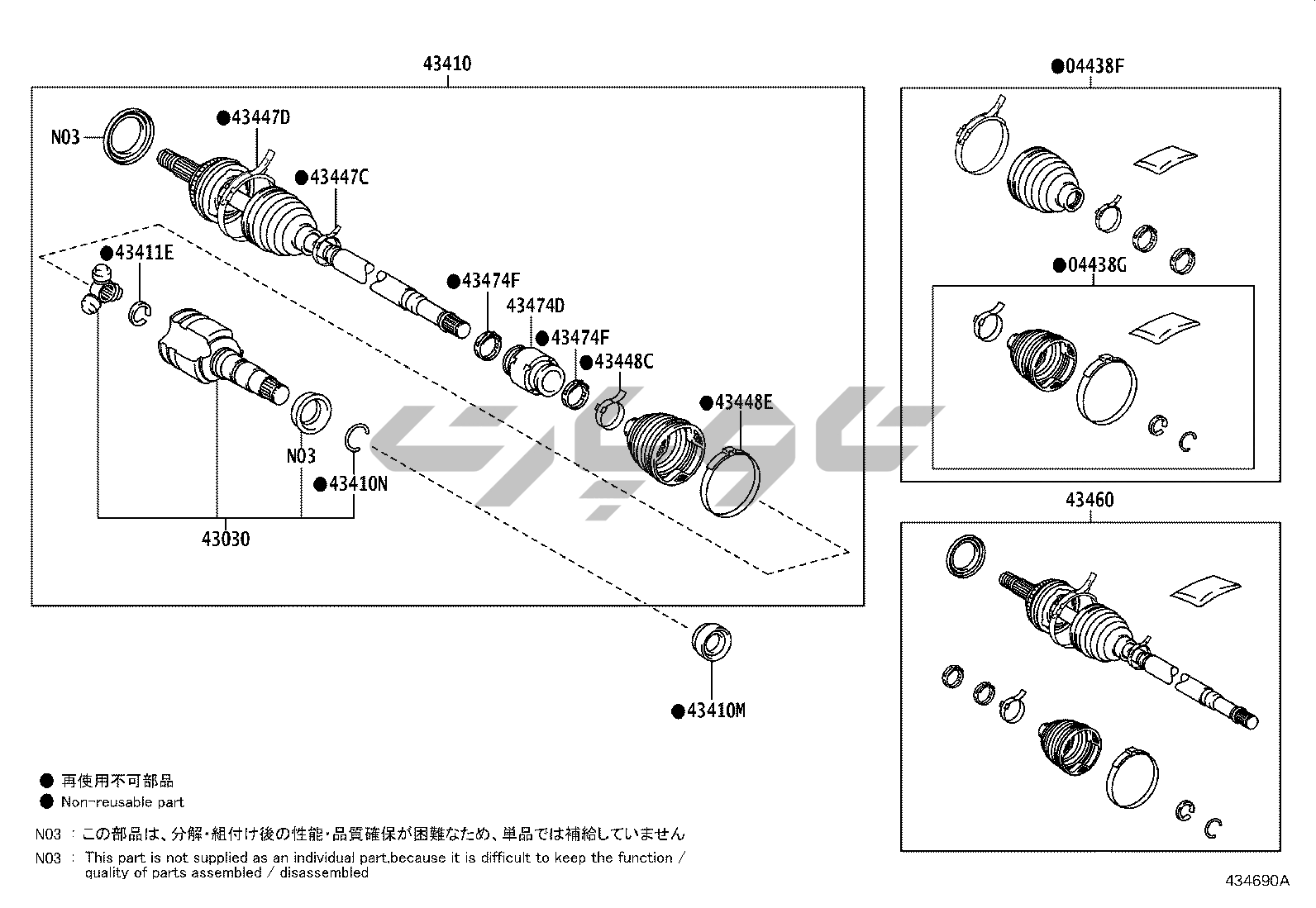 43410

N03

●43447D

●43447C

●43411E

●43474F

43474D

●43474F

●43448C

●43448E

N03

●43410N

43030

●43410M

●04438F

●04438G

43460

● 再使用不可部品
● Non-reusable part

N03 : この部品は、分解・組付け後の性能・品質確保が困難なため、単品では補給していません
N03 : This part is not supplied as an individual part,because it is difficult to keep the function / quality of parts assembled / disassembled

434690A