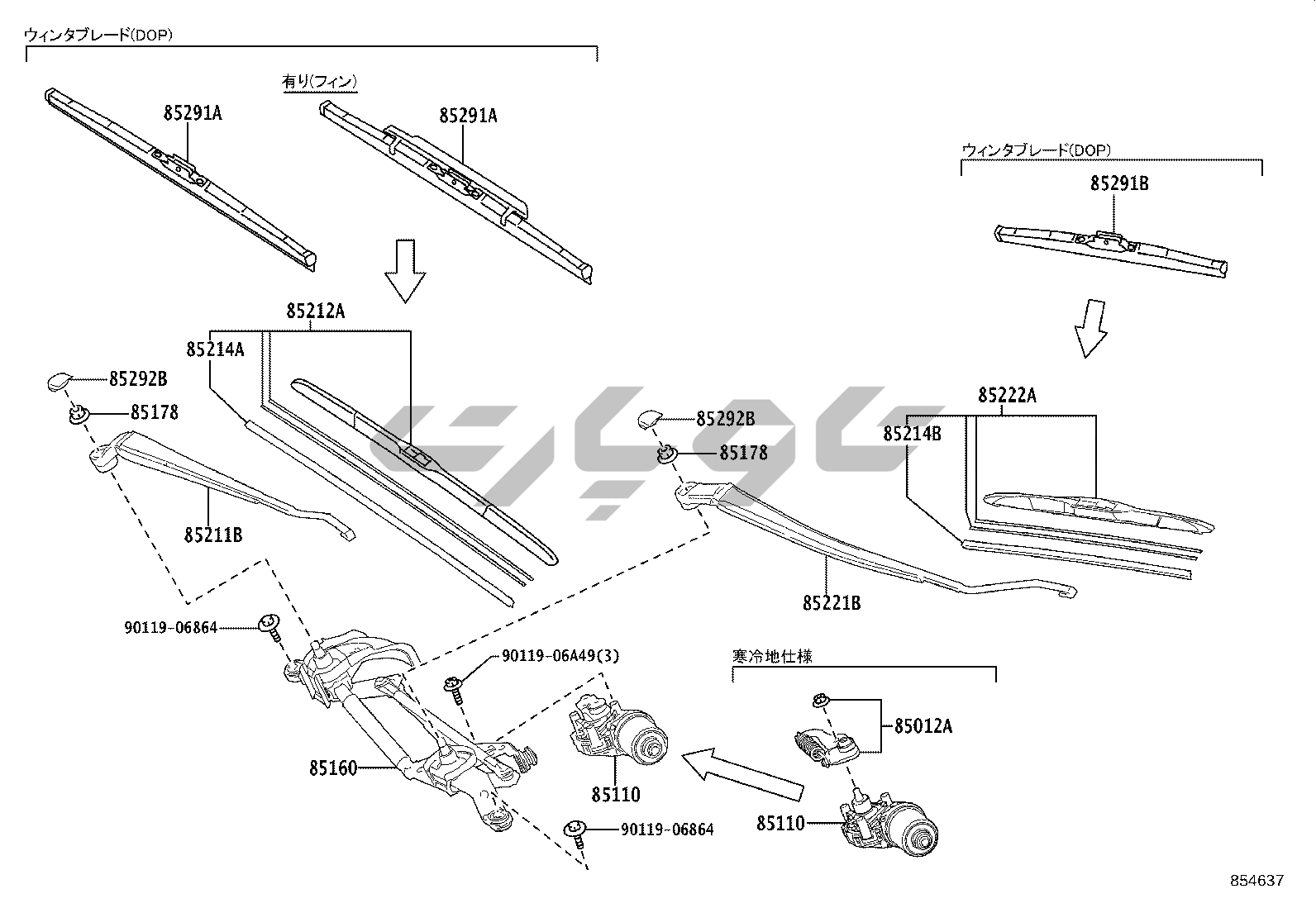 ウィンタブレード(DOP)

有り(フィン)

85291A

85291A

ウィンタブレード(DOP)

85291B

85212A

85214A

85292B

85178

85211B

85292B

85178

85222A

85214B

85221B

90119-06864

90119-06A49(3)

寒冷地仕様

85012A

85160

85110

85110

90119-06864

854637