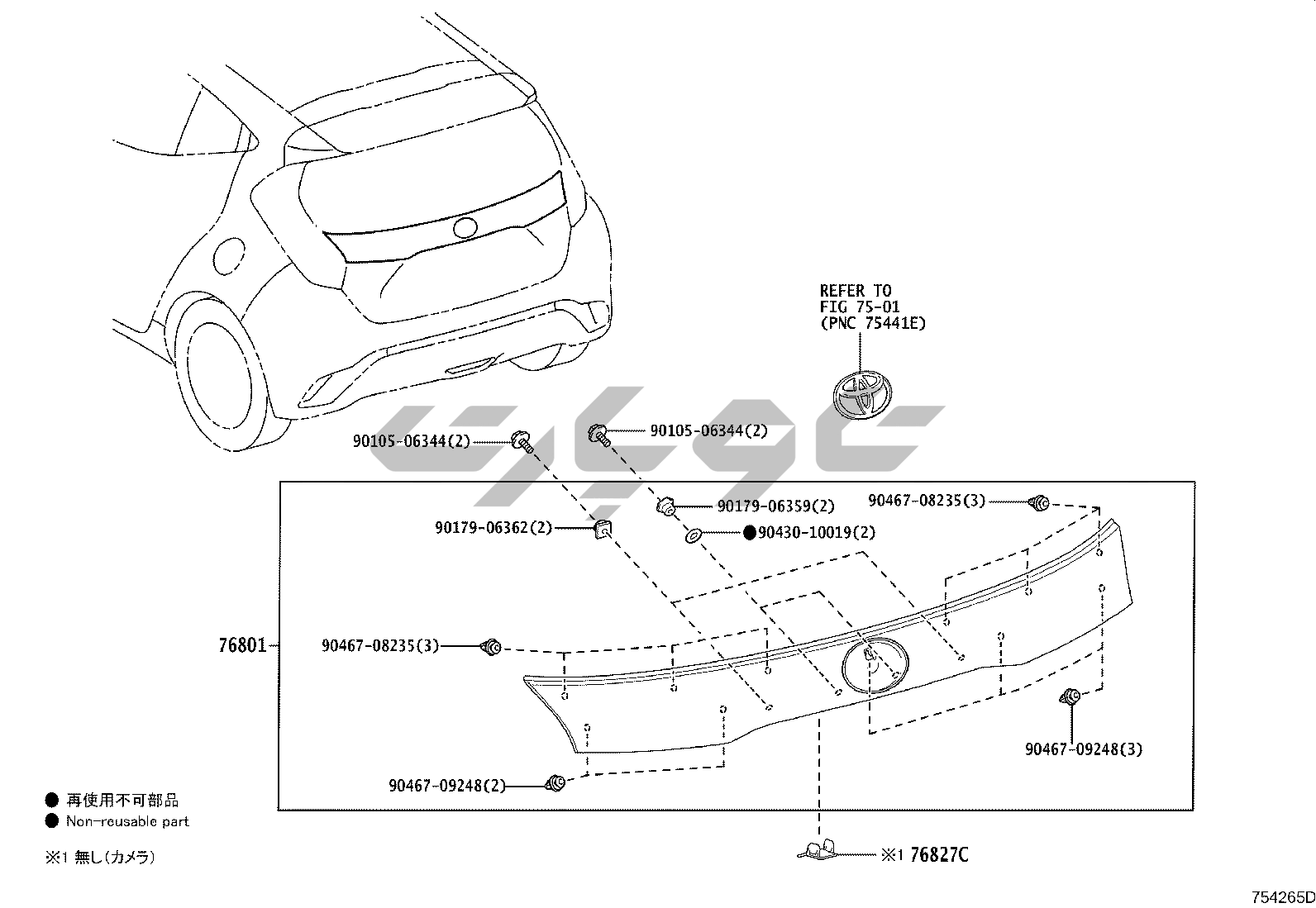 REFER TO
FIG 75-01
(PNC 75441E)

90105-06344(2)

90105-06344(2)

90179-06359(2)

90467-08235(3)

90179-06362(2)

●90430-10019(2)

76801

90467-08235(3)

90467-09248(3)

90467-09248(2)

● 再使用不可部品
● Non-reusable part

※1 無し(カメラ)

※1 76827C

754265D