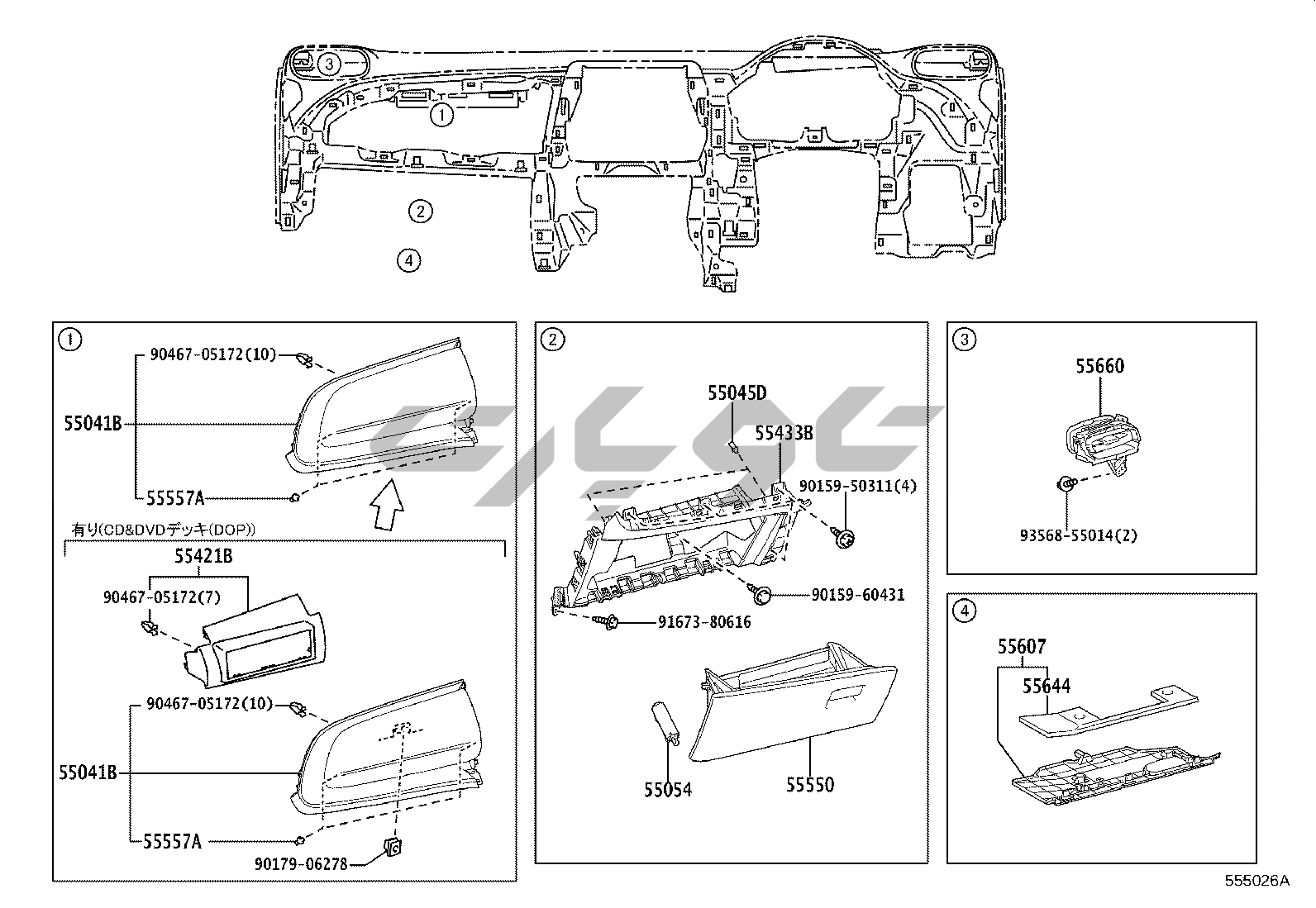 3
1
2
4

1
90467-05172(10)
55041B
55557A
有り(CD&DVDデッキ(DOP))
55421B
90467-05172(7)
90467-05172(10)
55041B
55557A
90179-06278

2
55045D
55433B
90159-50311(4)
90159-60431
91673-80616
55054
55550

3
55660
93568-55014(2)

4
55607
55644

555026A