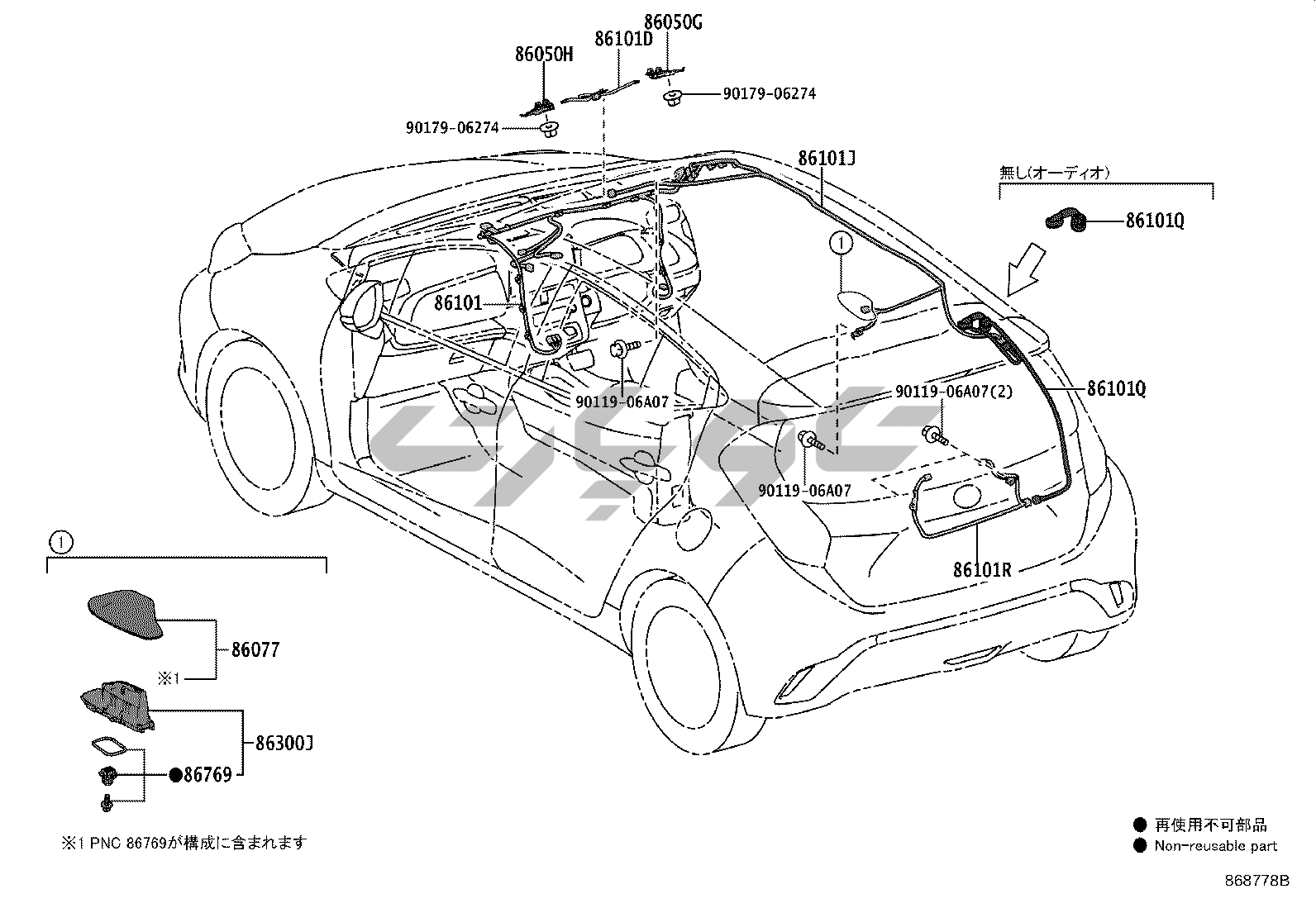 86050G
86101D
86050H
90179-06274
90179-06274
86101J
無し(オーディオ)
86101Q
1
86101
90119-06A07
90119-06A07(2)
86101Q
90119-06A07
86101R
1
86077
※1
86300J
●86769
※1 PNC 86769が構成に含まれます
● 再使用不可部品
● Non-reusable part
868778B