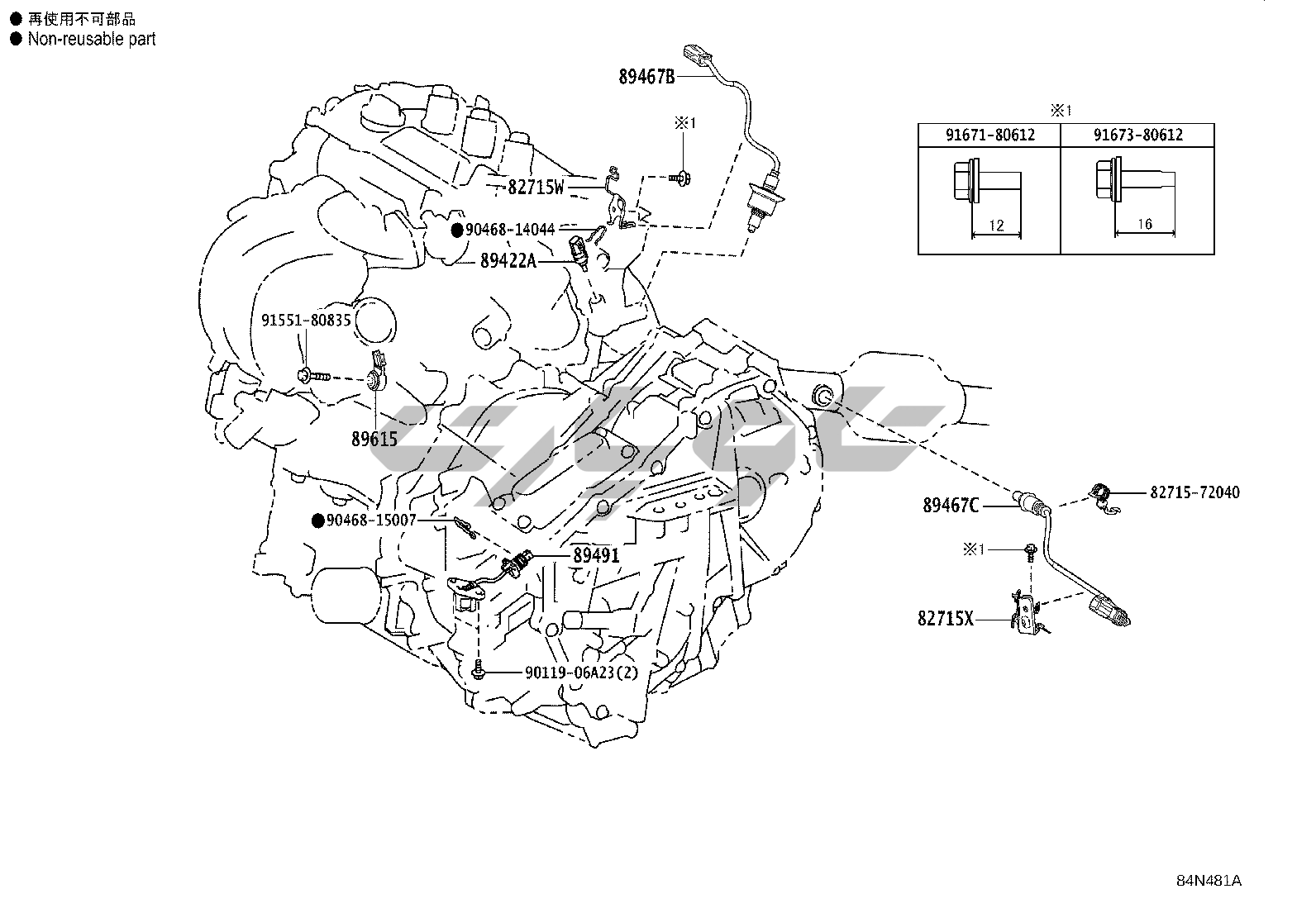 ● 再使用不可部品
● Non-reusable part

89467B

※1

82715W

●90468-14044

89422A

91551-80835

89615

●90468-15007

89491

90119-06A23(2)

※1

| 91671-80612 | 91673-80612 |
|---|---|
| 12 | 16 |

89467C

82715-72040

※1

82715X

84N481A