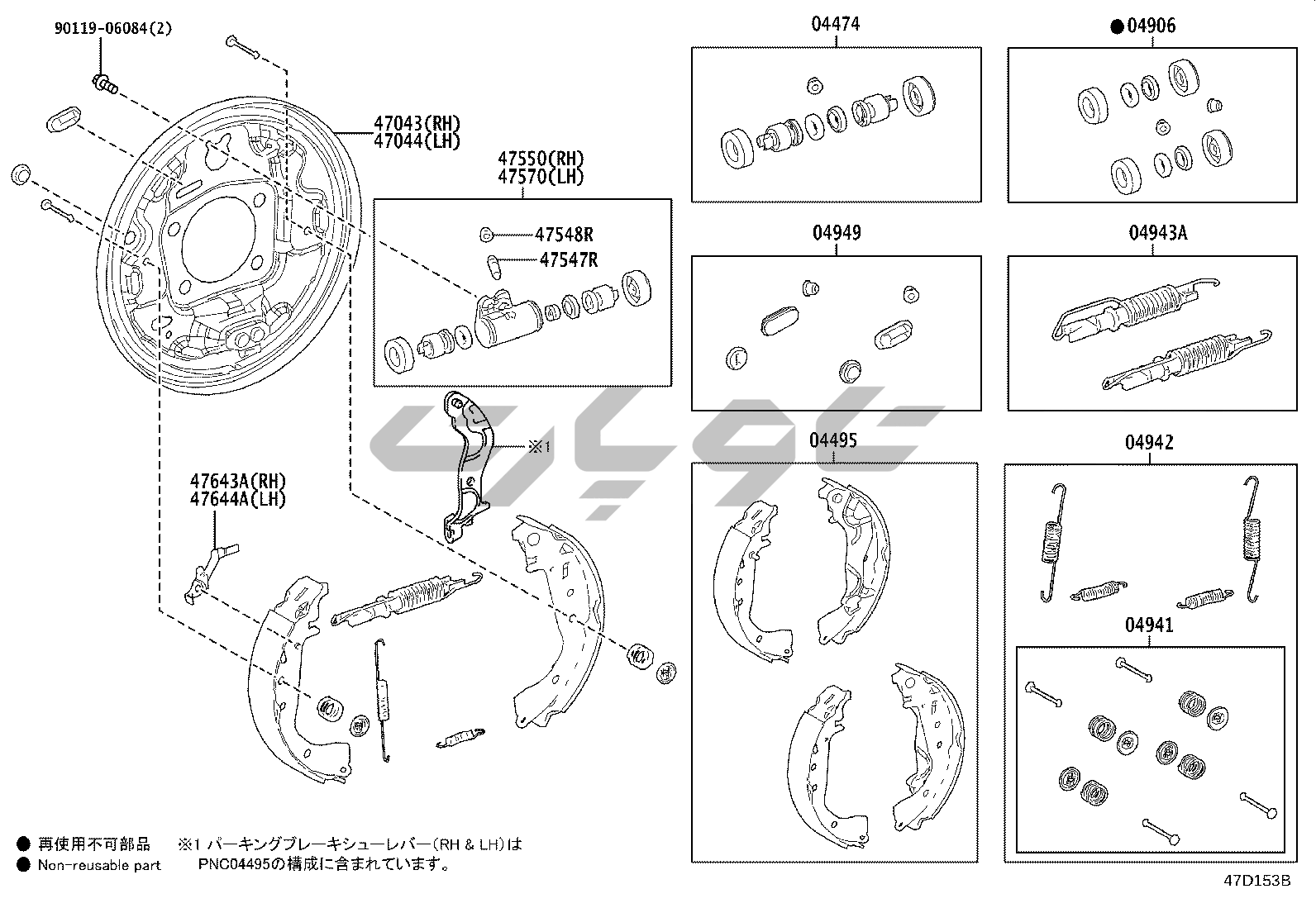 90119-06084(2)

47043(RH)
47044(LH)

47550(RH)
47570(LH)

47548R
47547R

※1

47643A(RH)
47644A(LH)

04474

●04906

04949

04943A

04495

04942

04941

● 再使用不可部品
● Non-reusable part

※1 パーキングブレーキシューレバー(RH & LH)は PNC04495の構成に含まれています。

47D153B