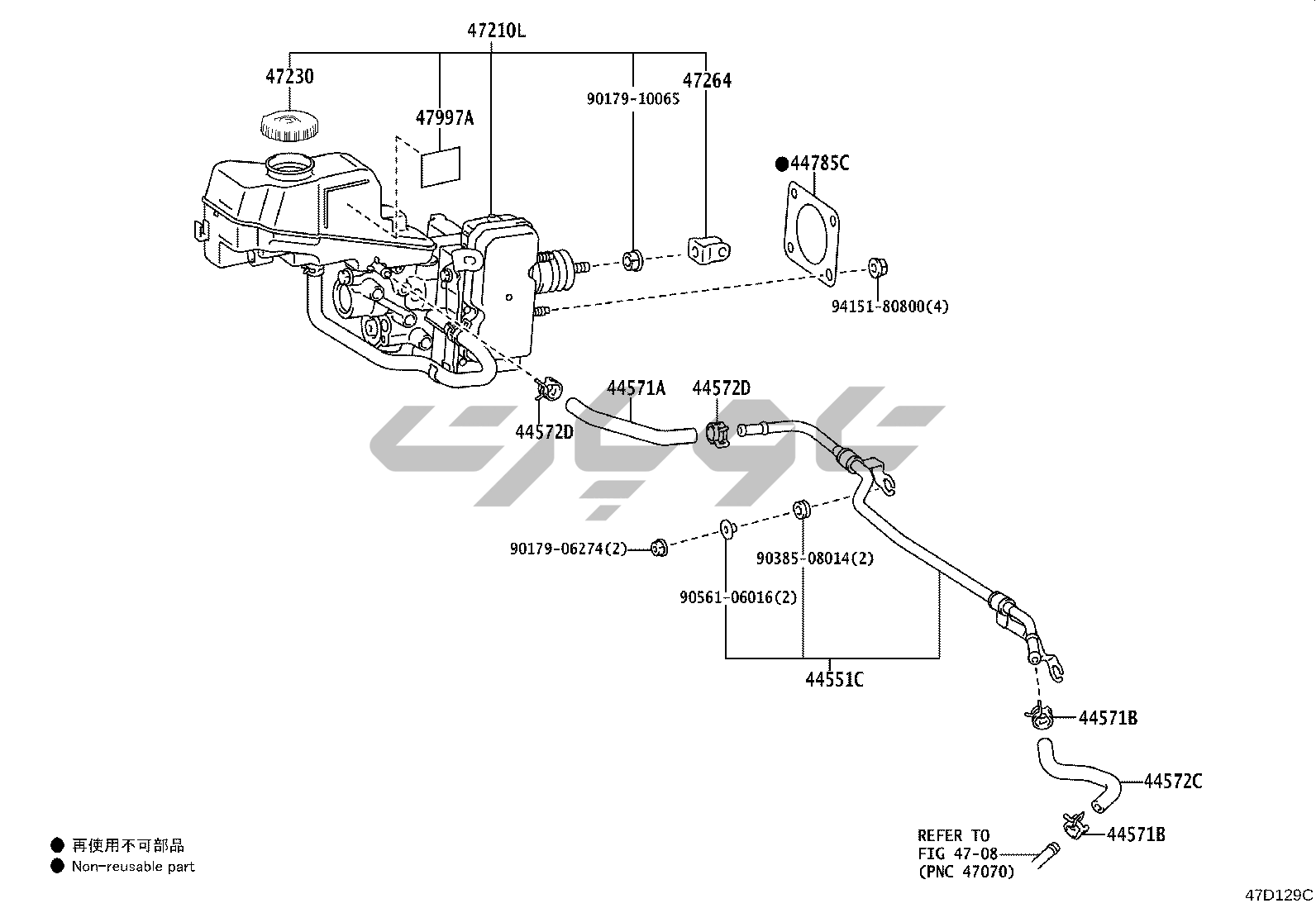 47210L
47230
47997A
90179-10065
47264
●44785C
94151-80800(4)
44571A
44572D
44572D
90179-06274(2)
90385-08014(2)
90561-06016(2)
44551C
44571B
44572C
44571B
REFER TO
FIG 47-08
(PNC 47070)
● 再使用不可部品
● Non-reusable part
47D129C